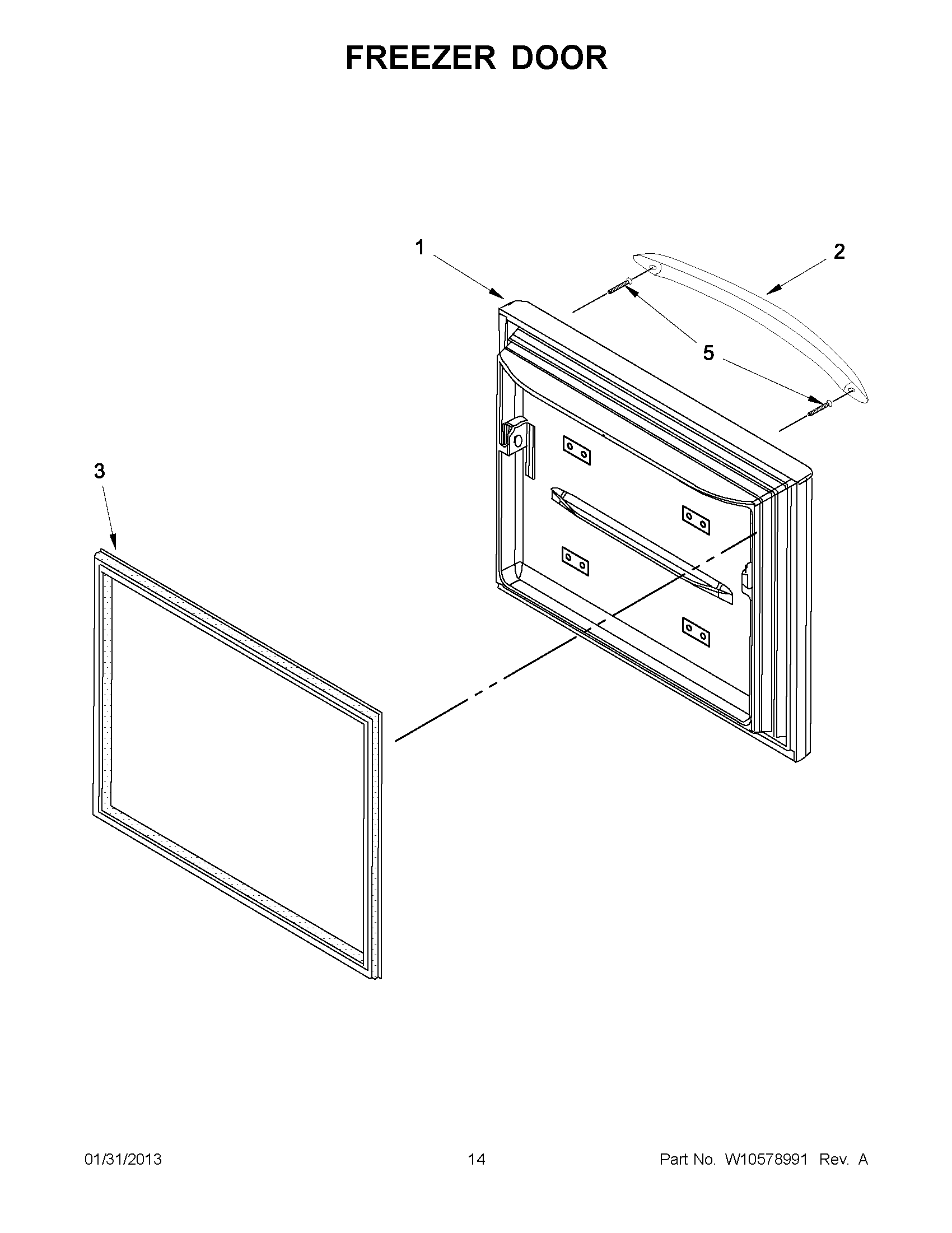 FREEZER DOOR

1

2

5

3

01/31/2013

14

Part No. W10578991 Rev. A