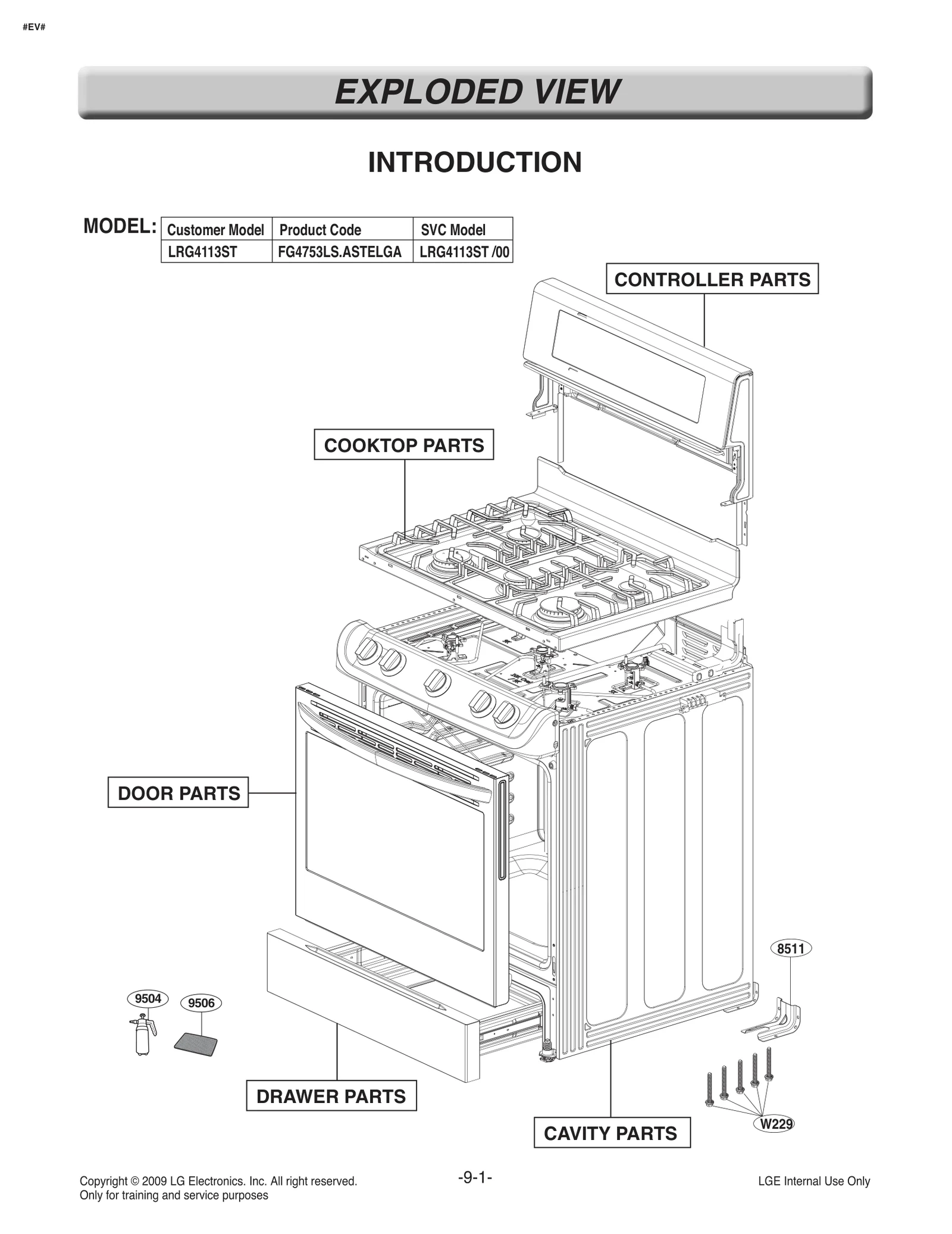 #EV#

EXPLODED VIEW

INTRODUCTION

MODEL:

| Customer Model | Product Code | SVC Model |
|---|---|---|
| LRG4113ST | FG4753LS.ASTELGA | LRG4113ST /00 |

CONTROLLER PARTS

COOKTOP PARTS

DOOR PARTS

8511

9504

9506

DRAWER PARTS

CAVITY PARTS

W229

Copyright © 2009 LG Electronics. Inc. All right reserved.
Only for training and service purposes

-9-1-

LGE Internal Use Only