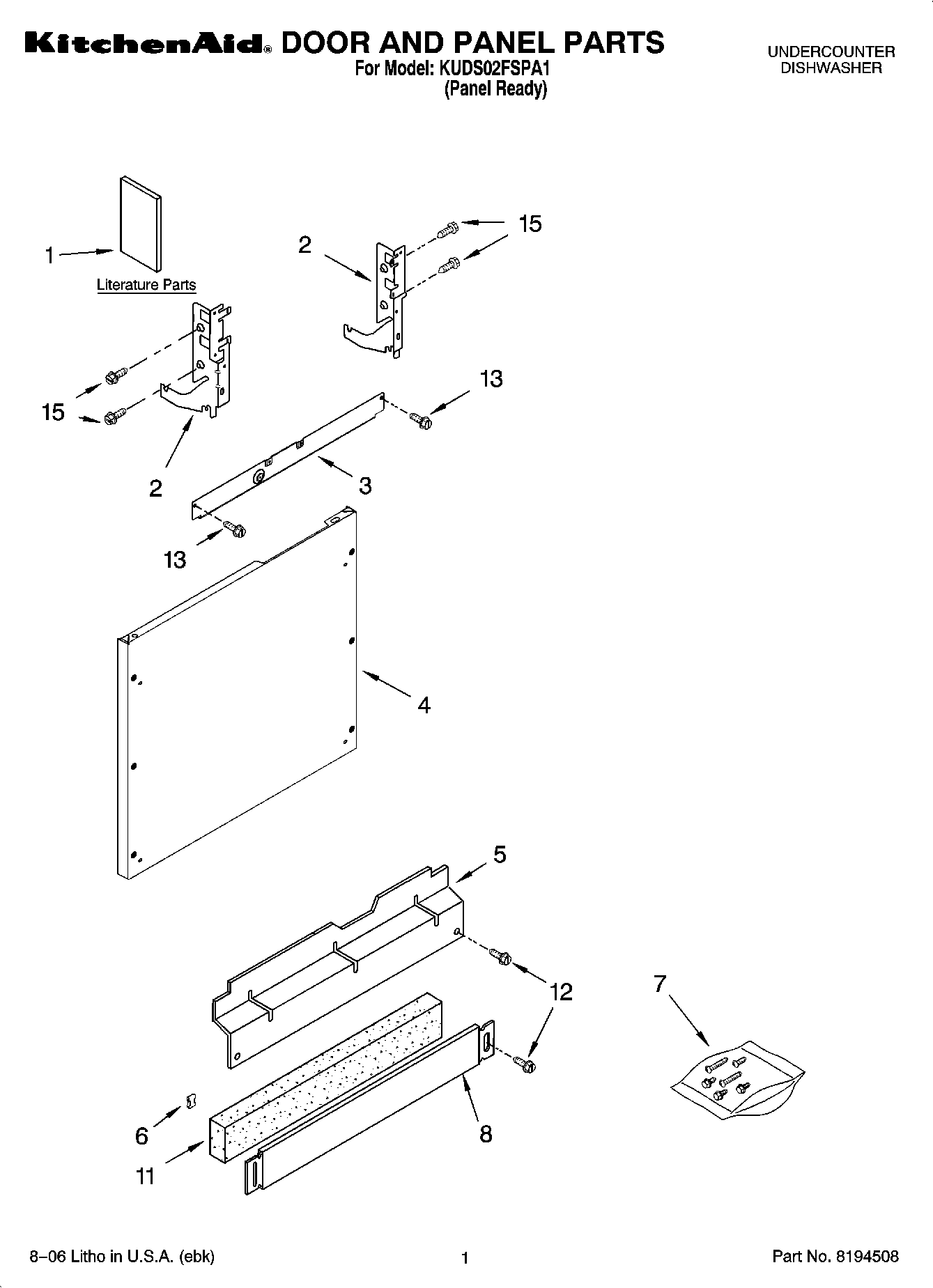 KitchenAid® DOOR AND PANEL PARTS
For Model: KUDS02FSPA1
(Panel Ready)

UNDERCOUNTER
DISHWASHER

1
Literature Parts
2
15
15
2
13
3
13
4
5
12
7
6
11
8

8–06 Litho in U.S.A. (ebk)

1

Part No. 8194508