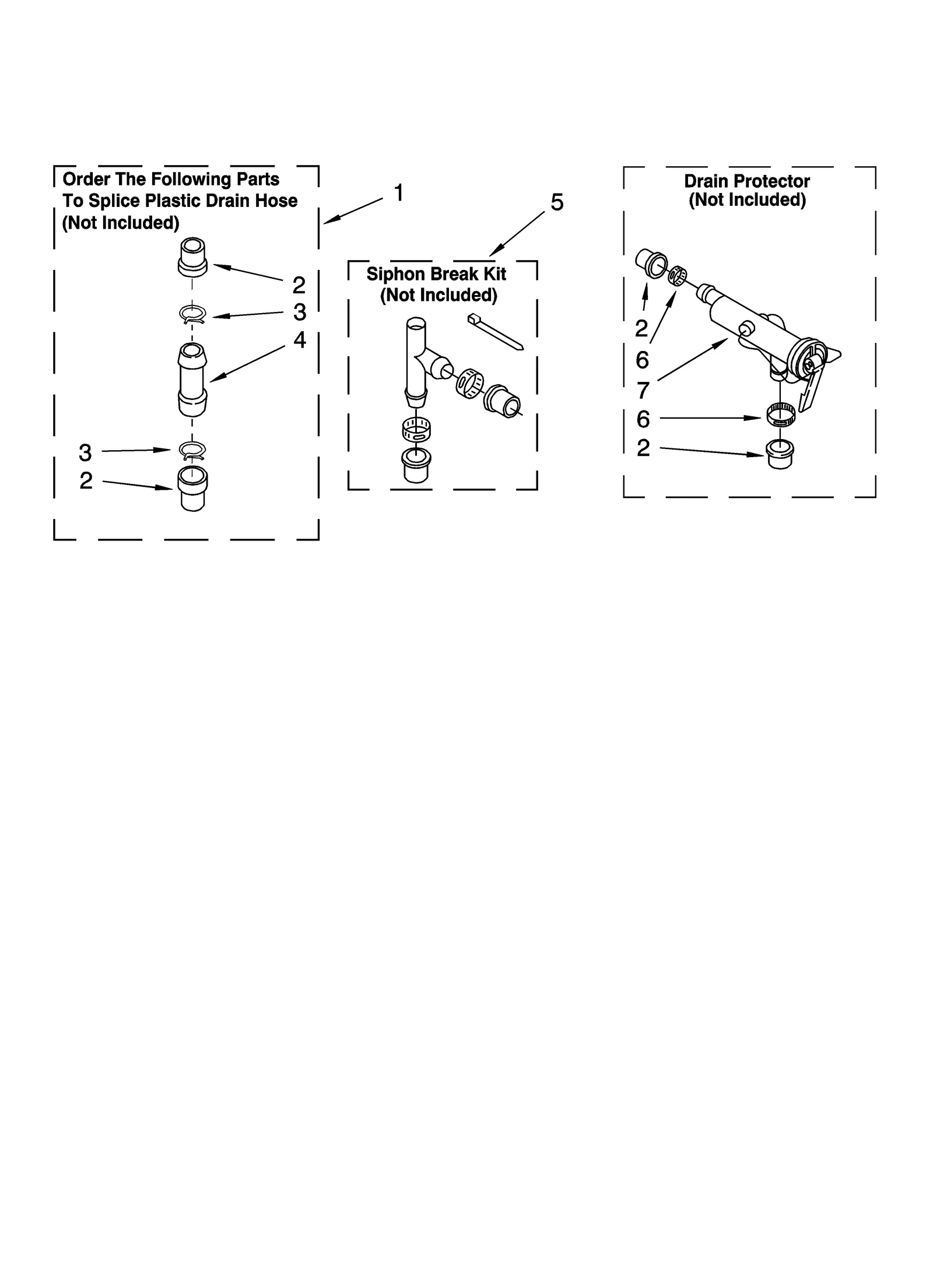 Order The Following Parts To Splice Plastic Drain Hose (Not Included)

1

2

3

4

3

2

5

Siphon Break Kit (Not Included)

Drain Protector (Not Included)

2

6

7

6

2