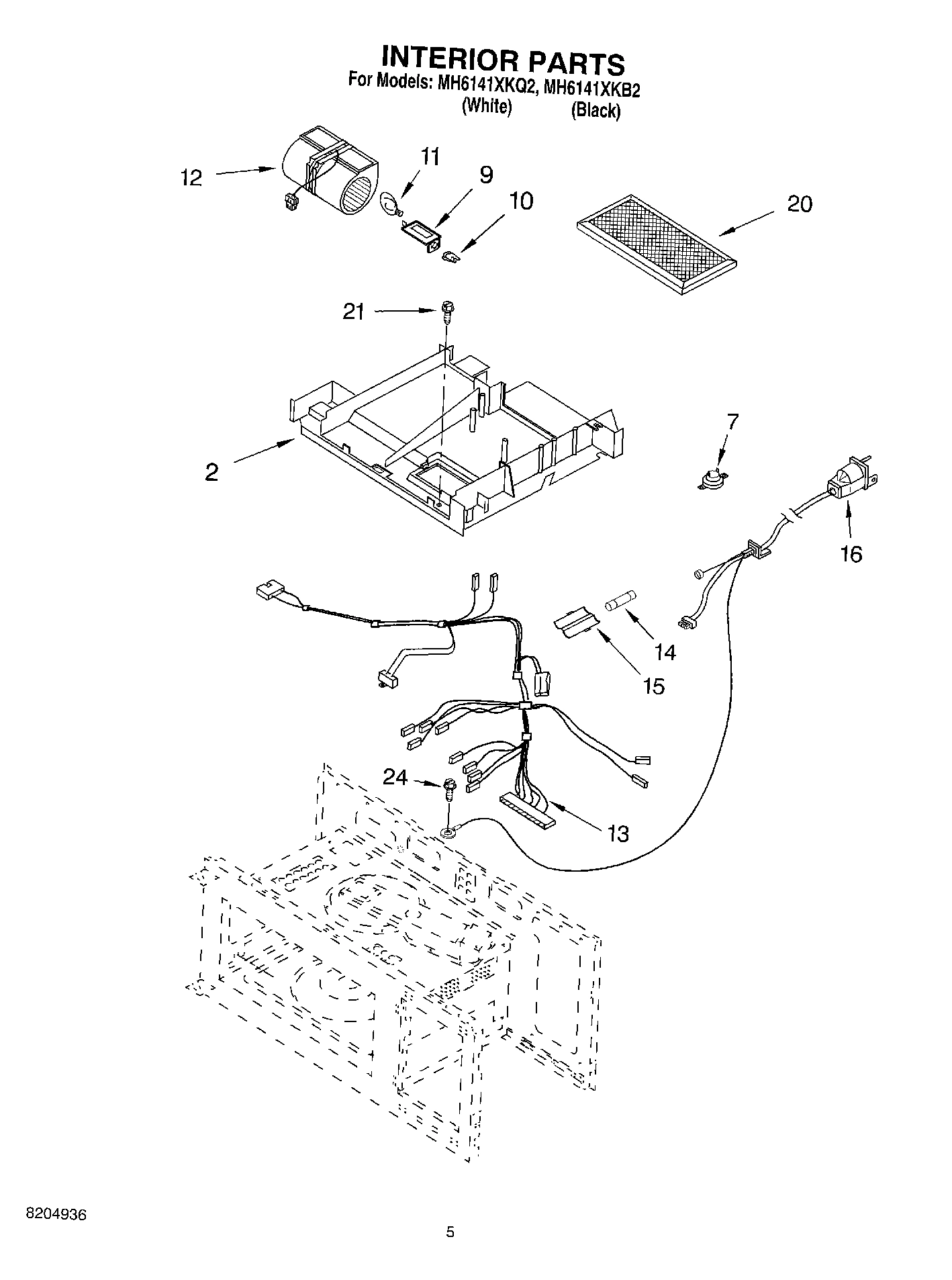 INTERIOR PARTS
For Models: MH6141XKQ2, MH6141XKB2
(White) (Black)

12
11
9
10
20
21
2
7
16
14
15
24
13

8204936

5