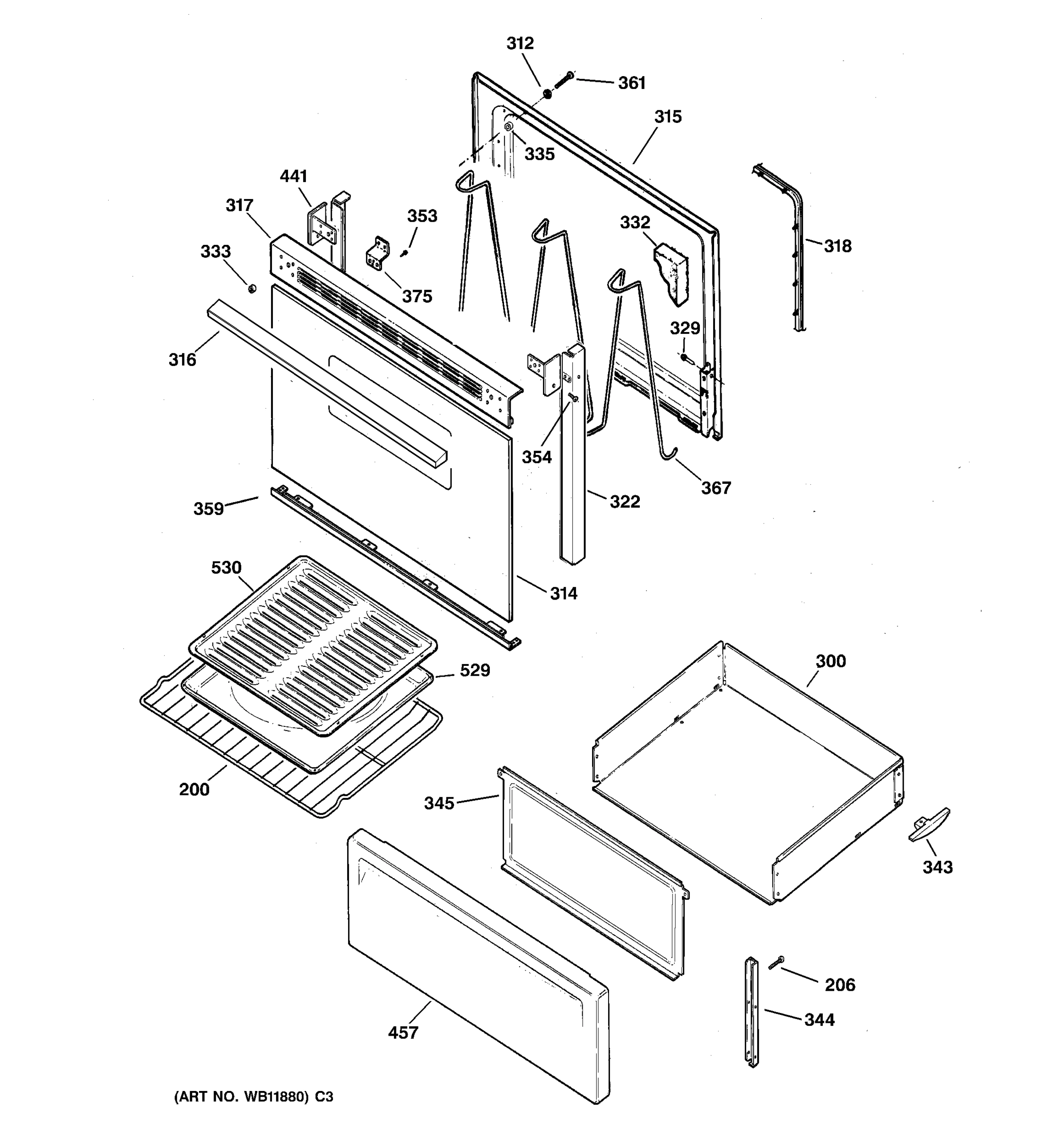 312
361
315
335
441
317
353
332
318
333
375
329
316
354
367
359
322
530
314
529
300
200
345
343
206
457
344
(ART NO. WB11880) C3