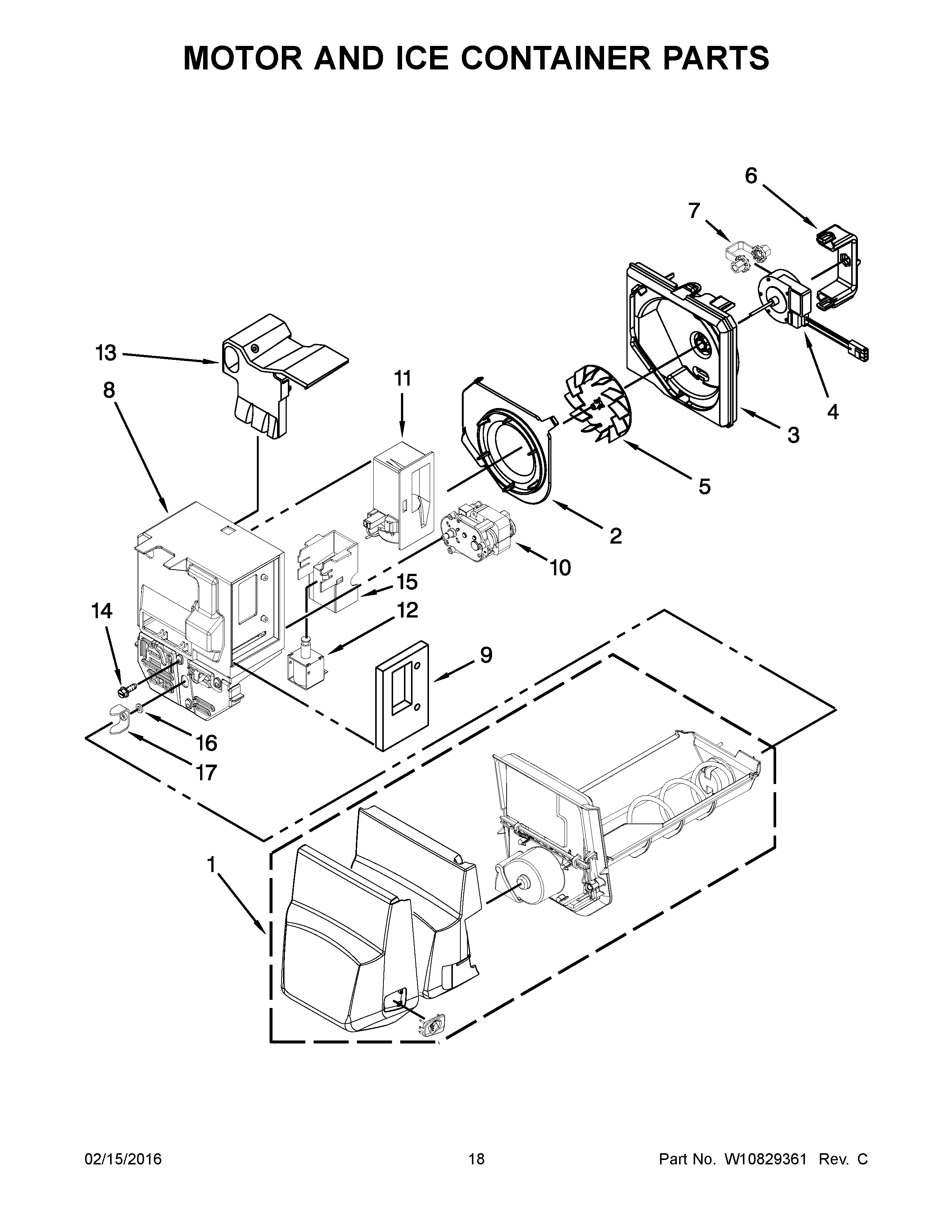 MOTOR AND ICE CONTAINER PARTS

6

7

13

8

11

4

3

5

2

10

15

14

12

9

16

17

1

02/15/2016

18

Part No. W10829361 Rev. C