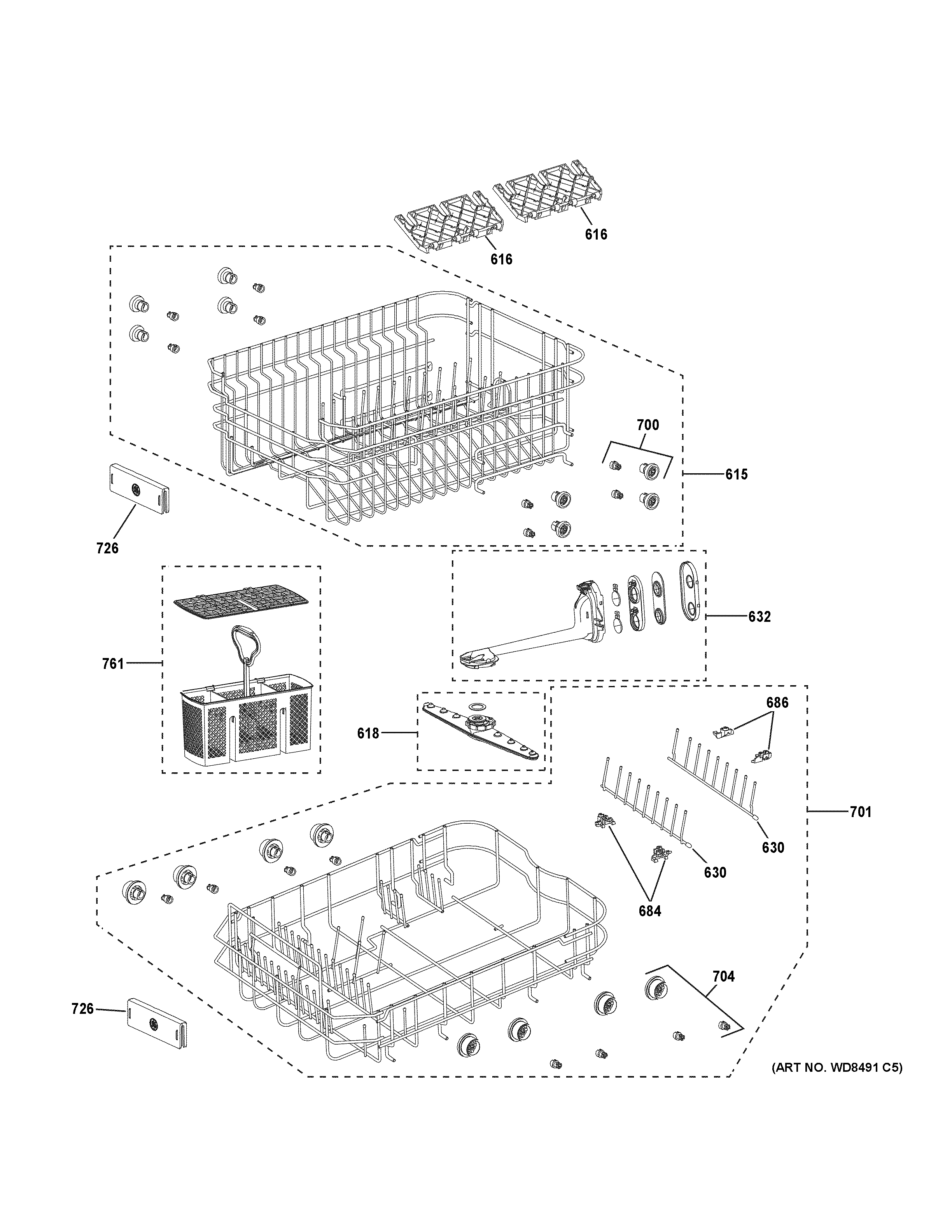 616
616
700
615
726
632
761
686
618
701
630
630
684
704
726
(ART NO. WD8491 C5)