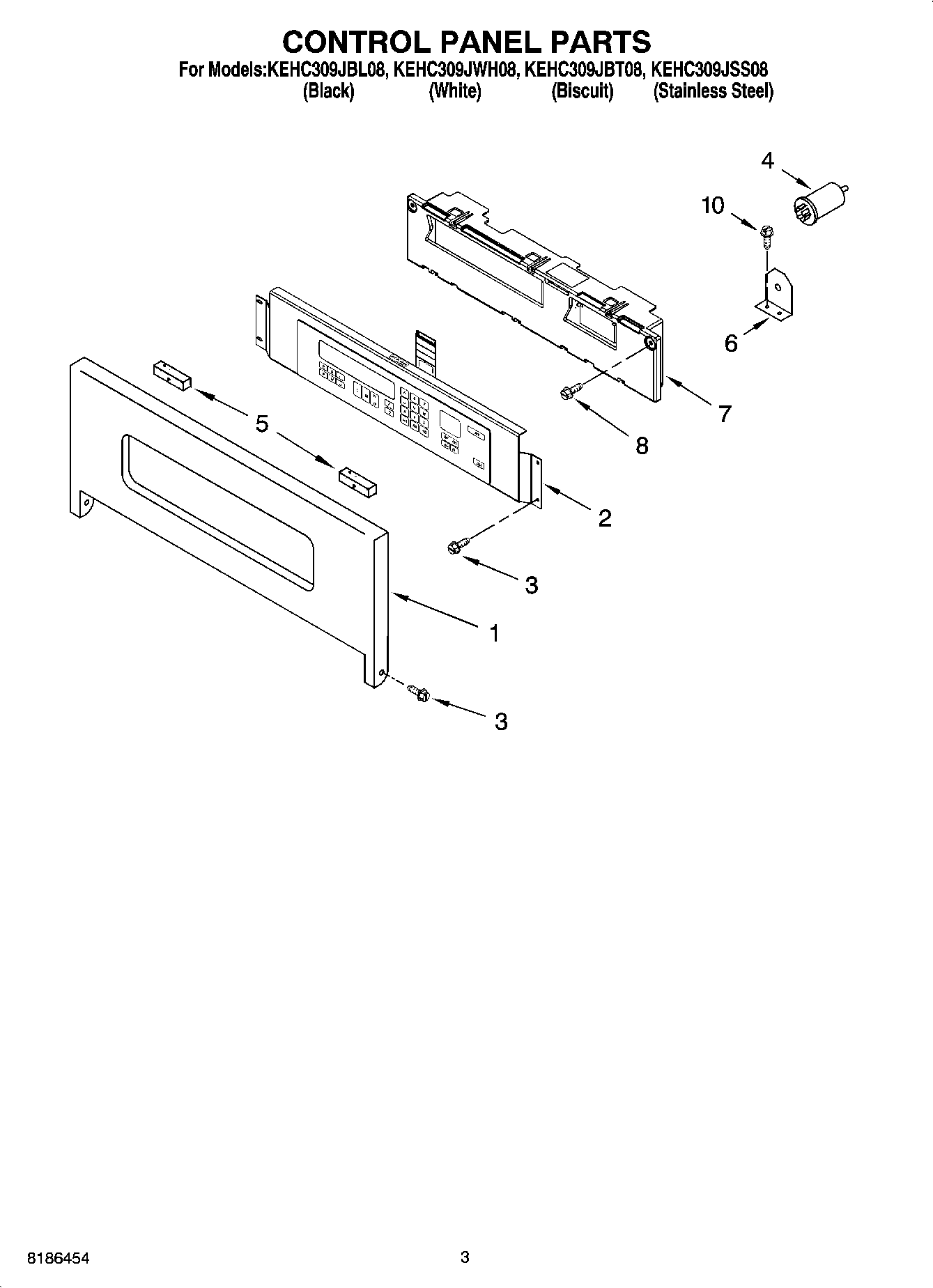 CONTROL PANEL PARTS

For Models:KEHC309JBL08, KEHC309JWH08, KEHC309JBT08, KEHC309JSS08
(Black) (White) (Biscuit) (Stainless Steel)

4

10

6

7

8

5

2

3

1

3

8186454

3