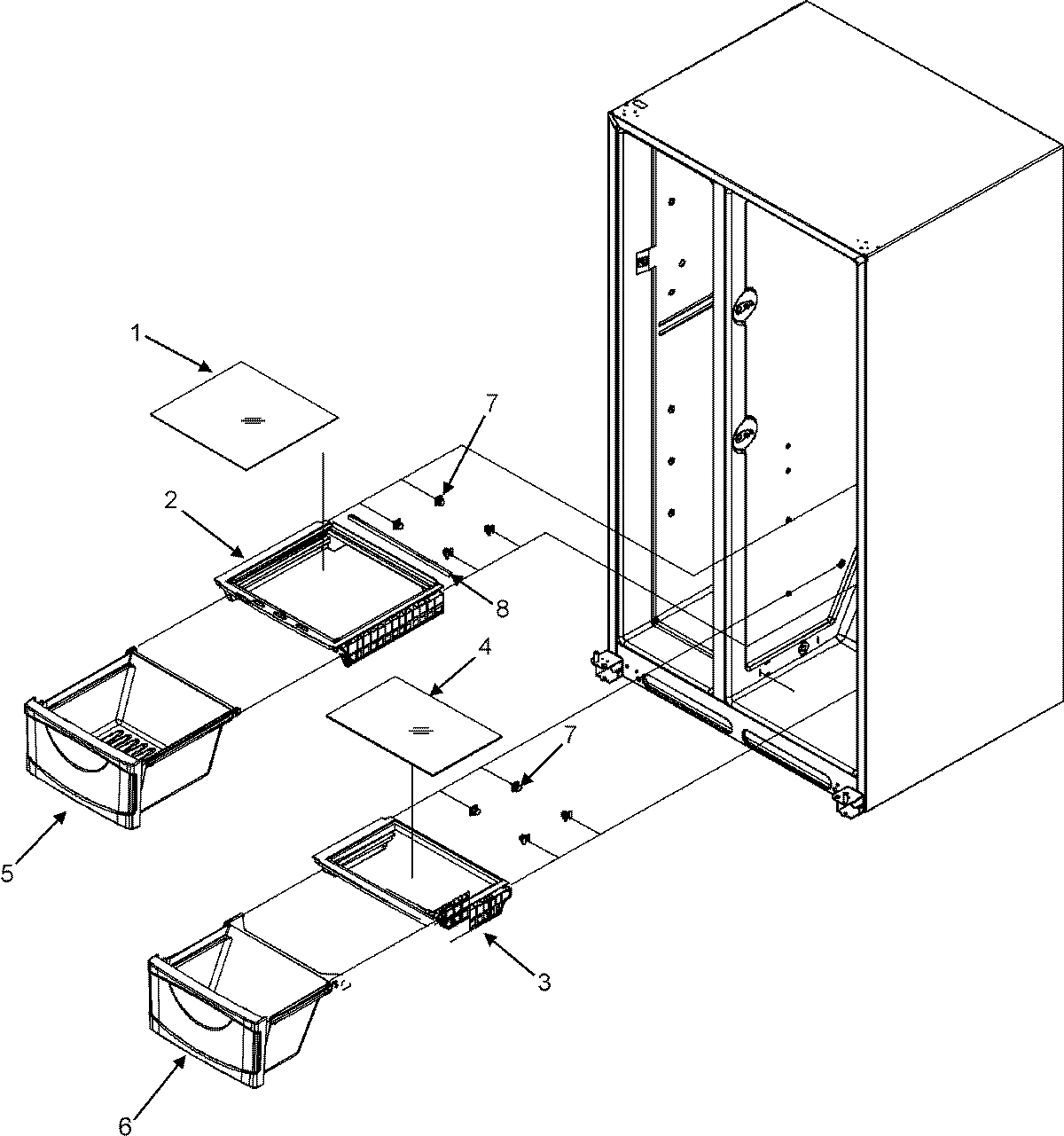 1
7
2
8
4
7
5
3
6