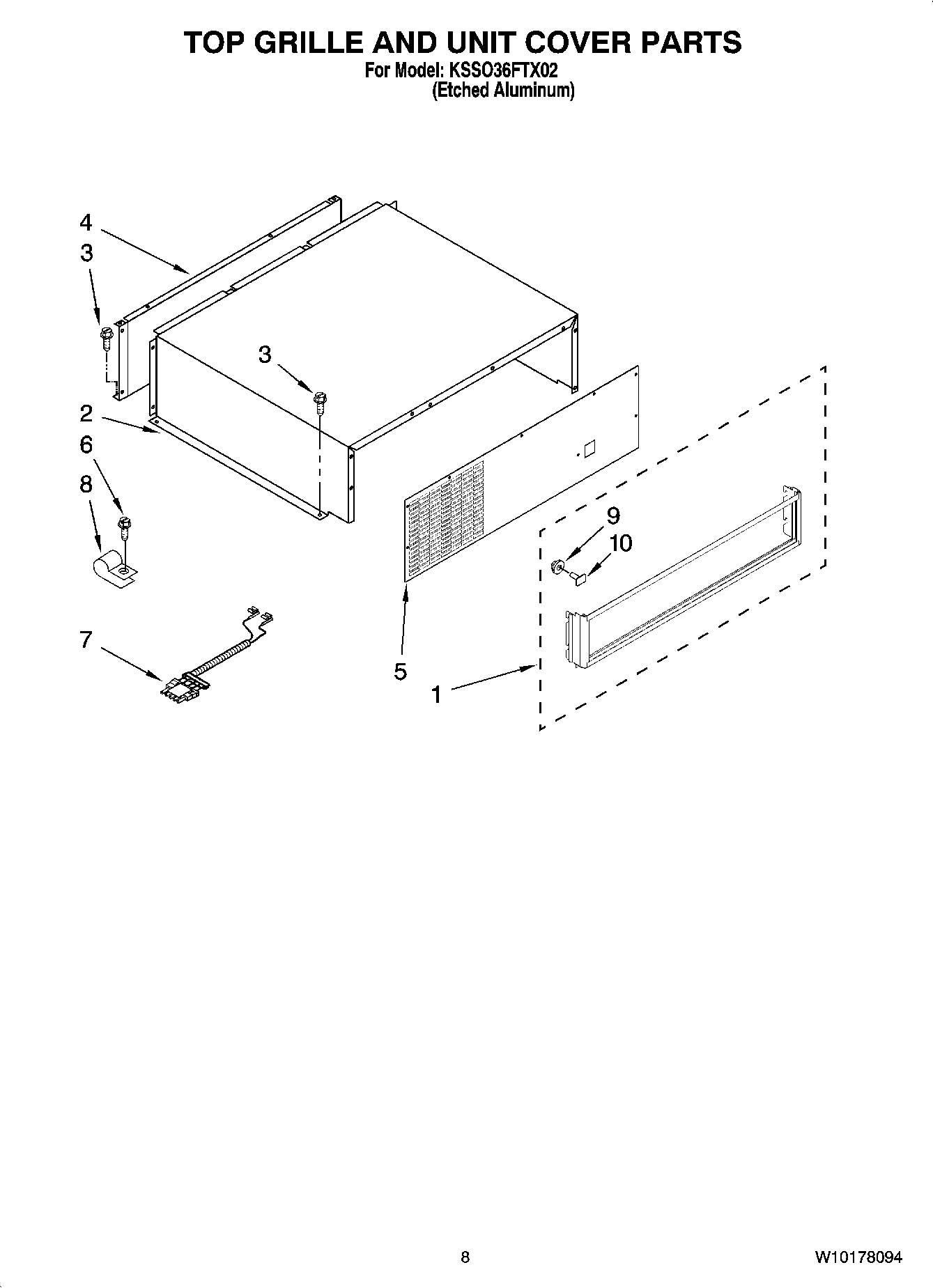 TOP GRILLE AND UNIT COVER PARTS
For Model: KSSO36FTX02
(Etched Aluminum)

4
3
3
2
6
8
9
10
7
5
1

8

W10178094