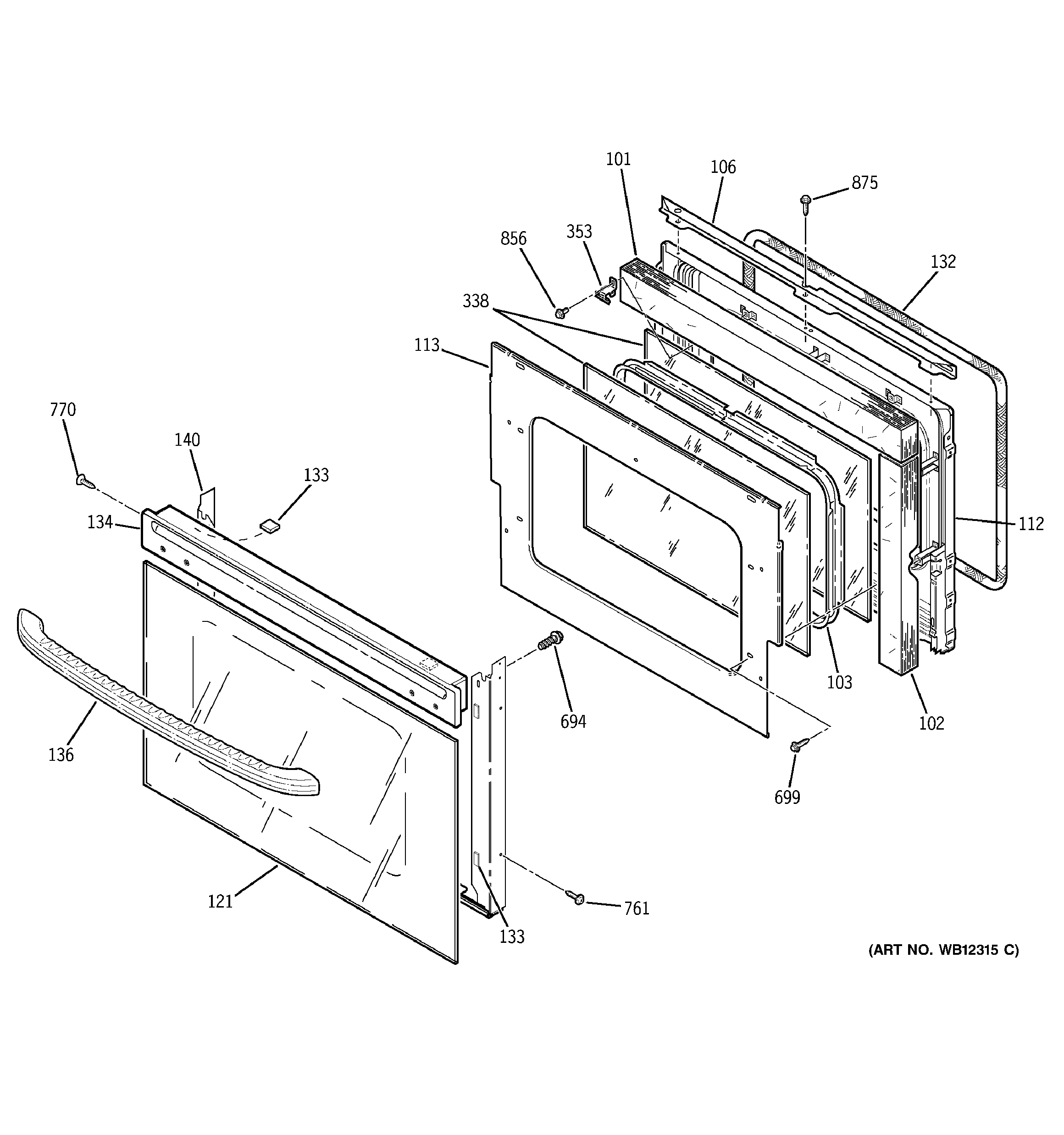 101
106
875
856
353
132
338
113
770
140
133
134
112
136
694
103
102
699
121
133
761
(ART NO. WB12315 C)