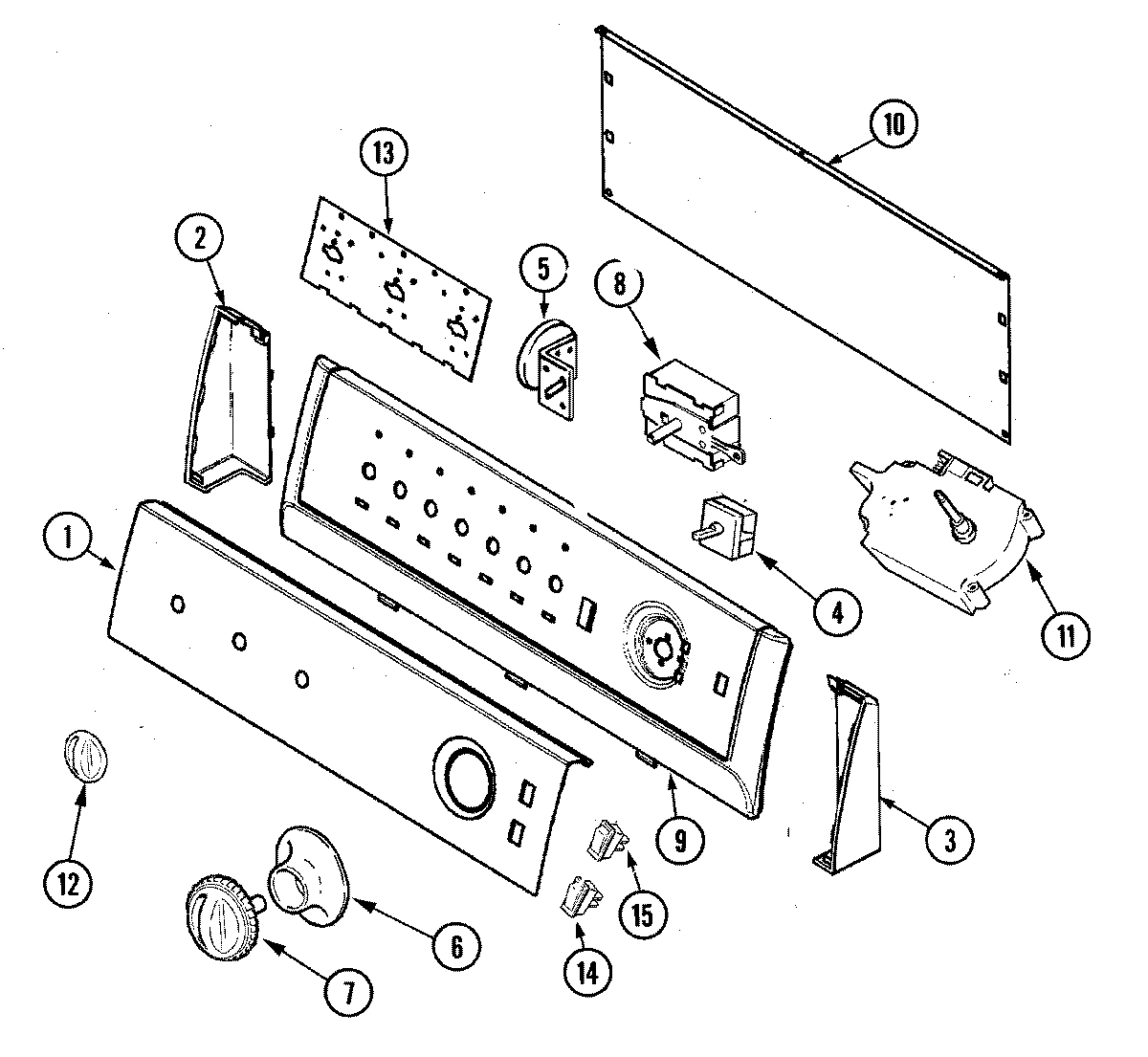 10
13
2
5
8
1
4
11
12
9
3
15
6
14
7