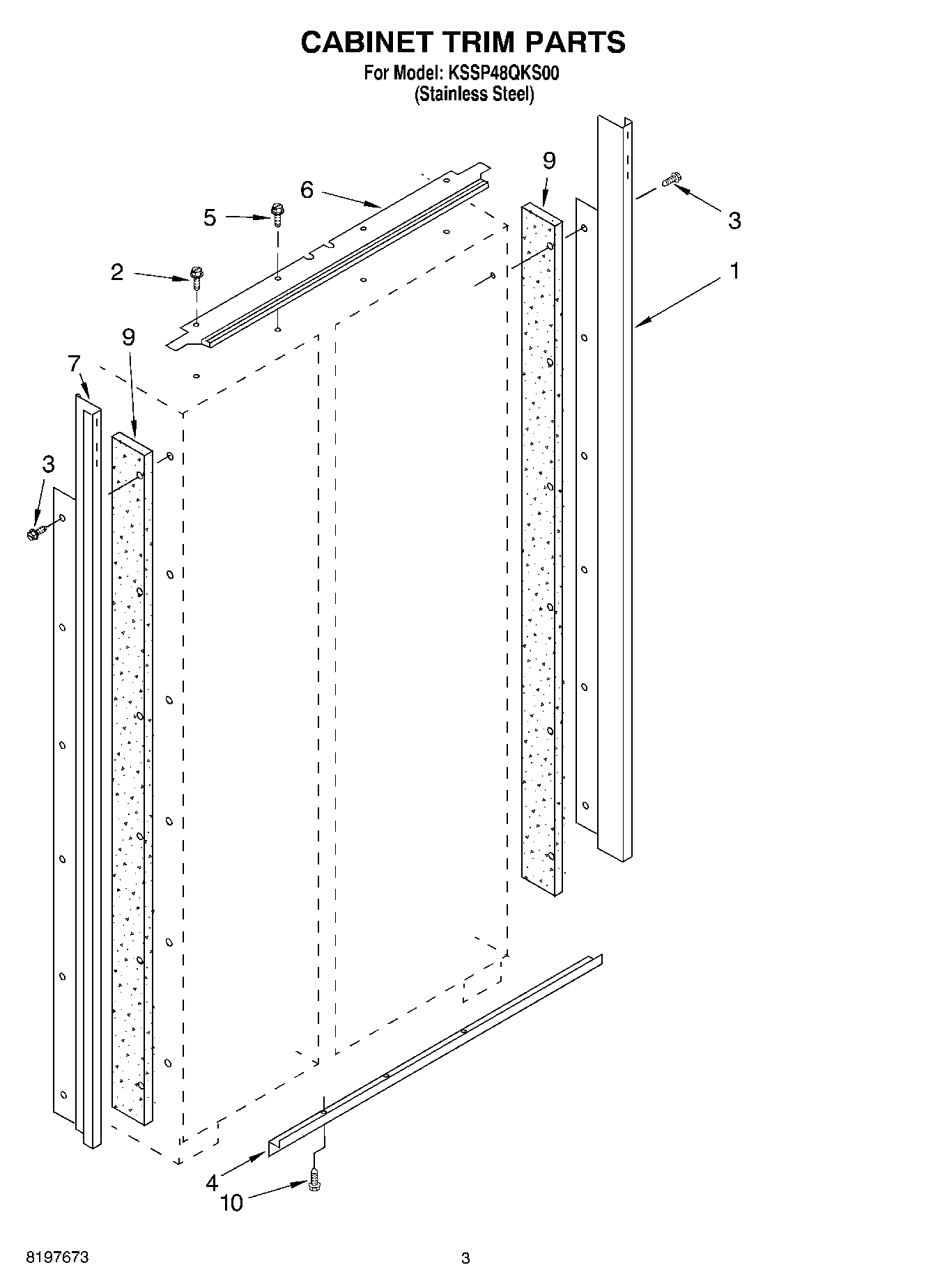 CABINET TRIM PARTS
For Model: KSSP48QKS00
(Stainless Steel)

9
6
5
3
2
1
9
7
3
4
10

8197673

3