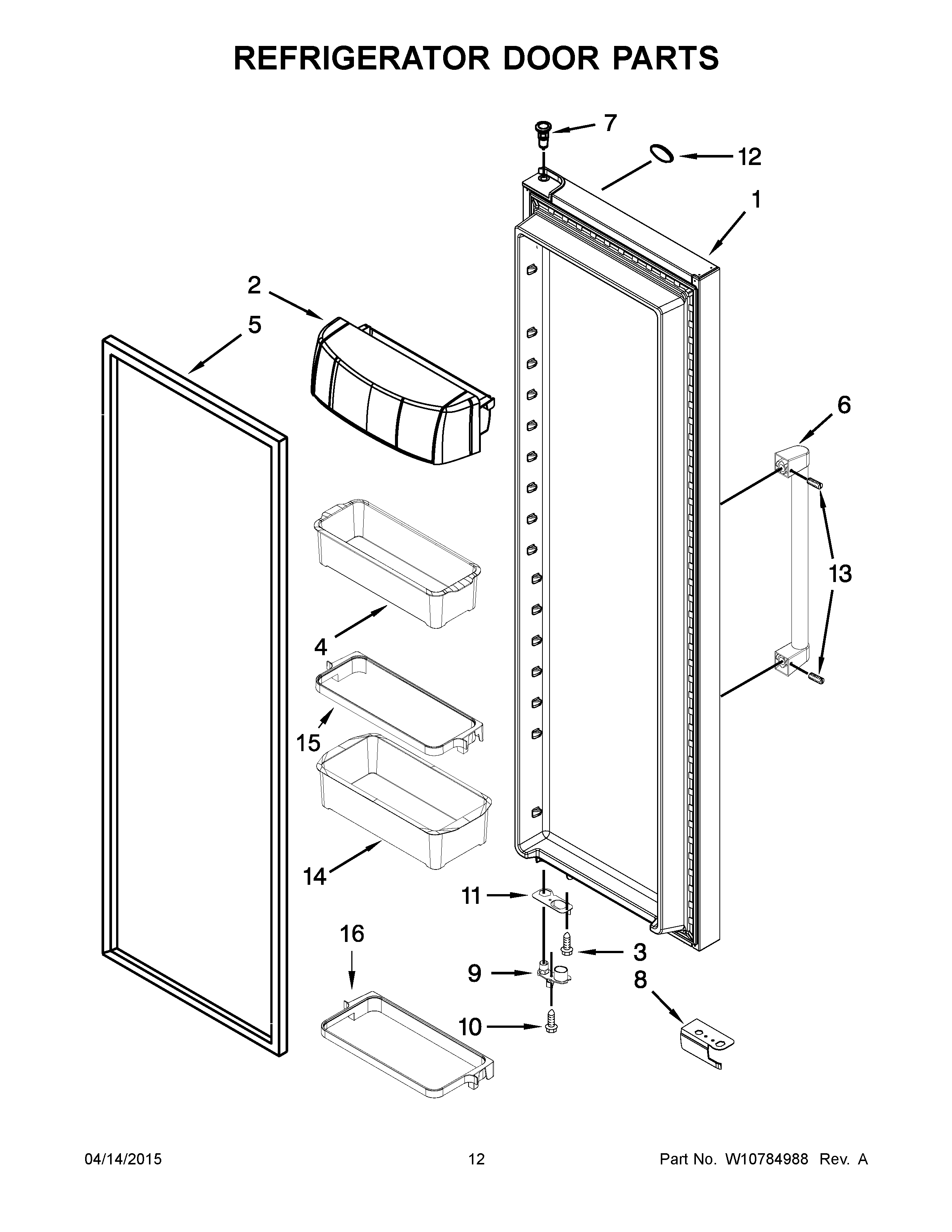 REFRIGERATOR DOOR PARTS

7
12
1
2
5
6
13
4
15
14
11
16
3
9
8
10

04/14/2015 12 Part No. W10784988 Rev. A