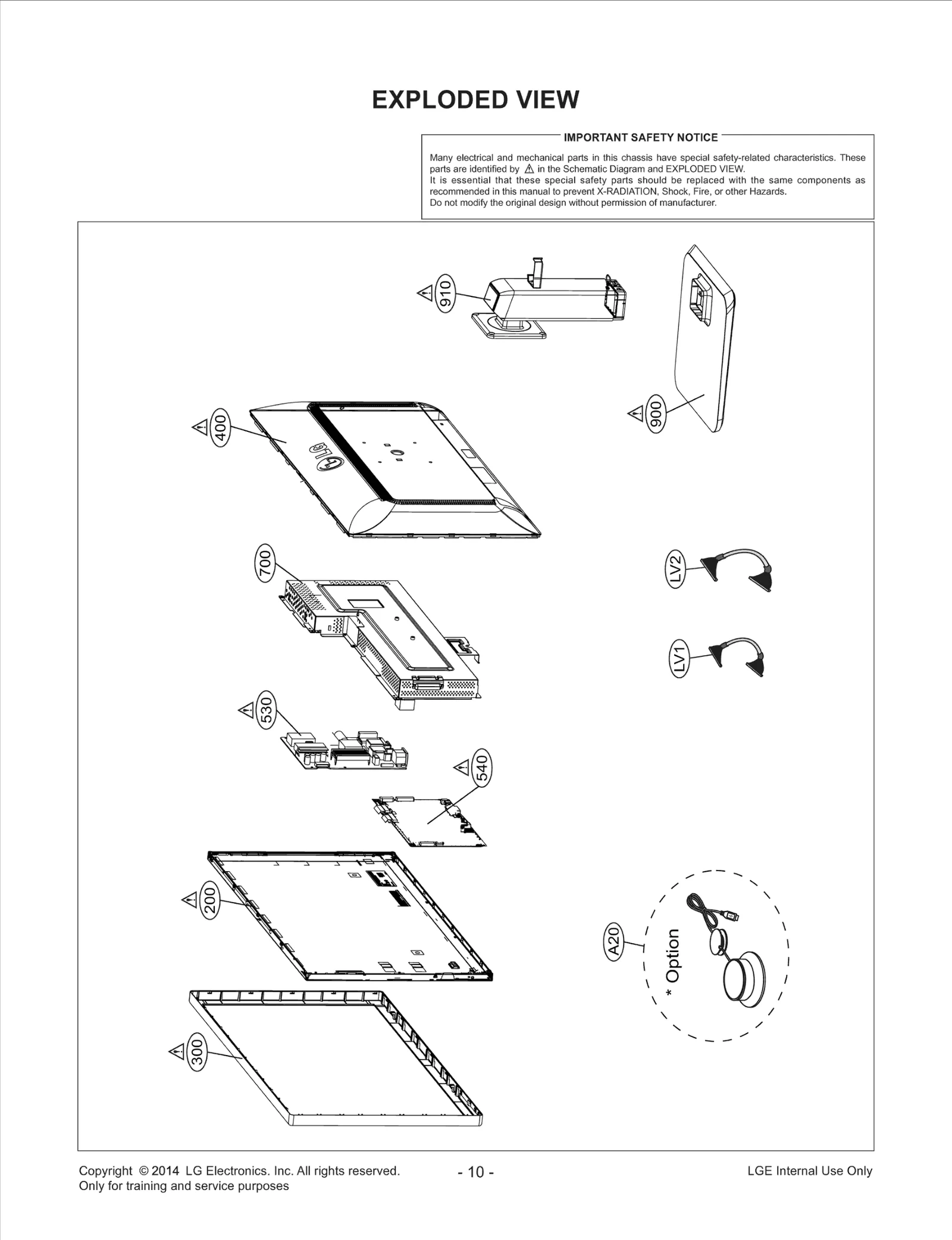 EXPLODED VIEW

IMPORTANT SAFETY NOTICE

Many electrical and mechanical parts in this chassis have special safety-related characteristics. These parts are identified by ⚠ in the Schematic Diagram and EXPLODED VIEW.
It is essential that these special safety parts should be replaced with the same components as recommended in this manual to prevent X-RADIATION, Shock, Fire, or other Hazards.
Do not modify the original design without permission of manufacturer.

910

900

400

LG

700

LV2

LV1

530

540

200

A20

* Option

300

Copyright © 2014 LG Electronics. Inc. All rights reserved.
Only for training and service purposes

- 10 -

LGE Internal Use Only