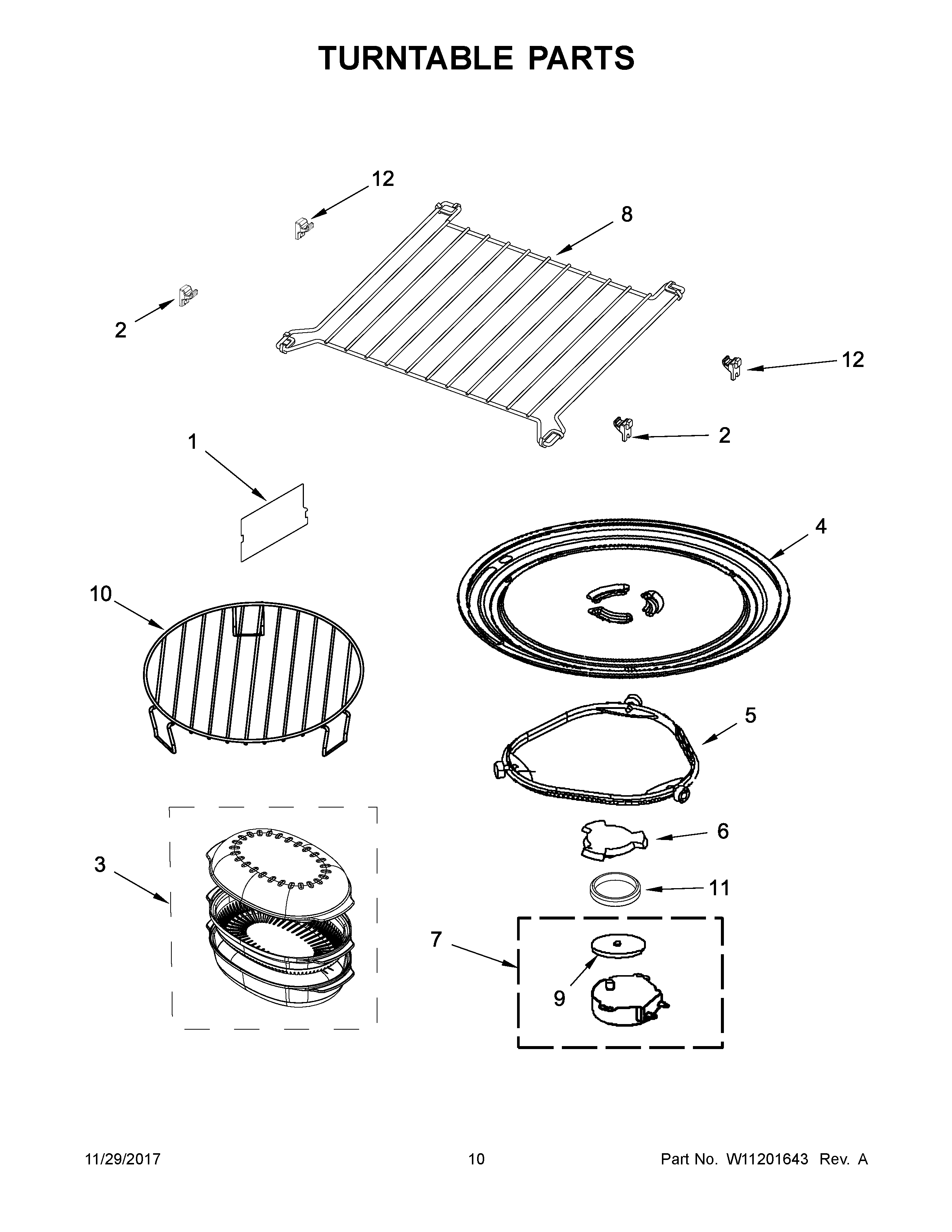 TURNTABLE PARTS

12

8

2

12

2

1

4

10

5

6

3

11

7

9

11/29/2017

10

Part No. W11201643 Rev. A