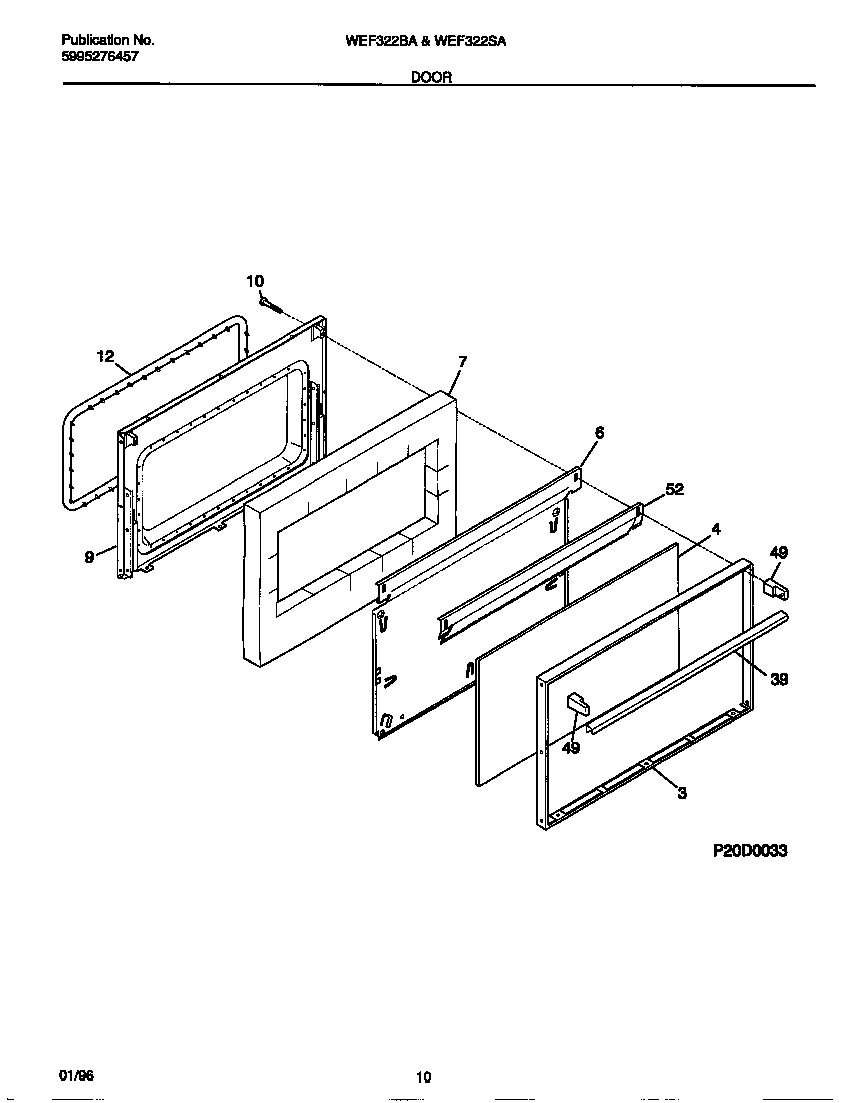 Publication No.
5995276457

WEF322BA & WEF322SA

DOOR

10
12
7
6
52
4
49
9
39
49
3

P20D0033

01/96

10