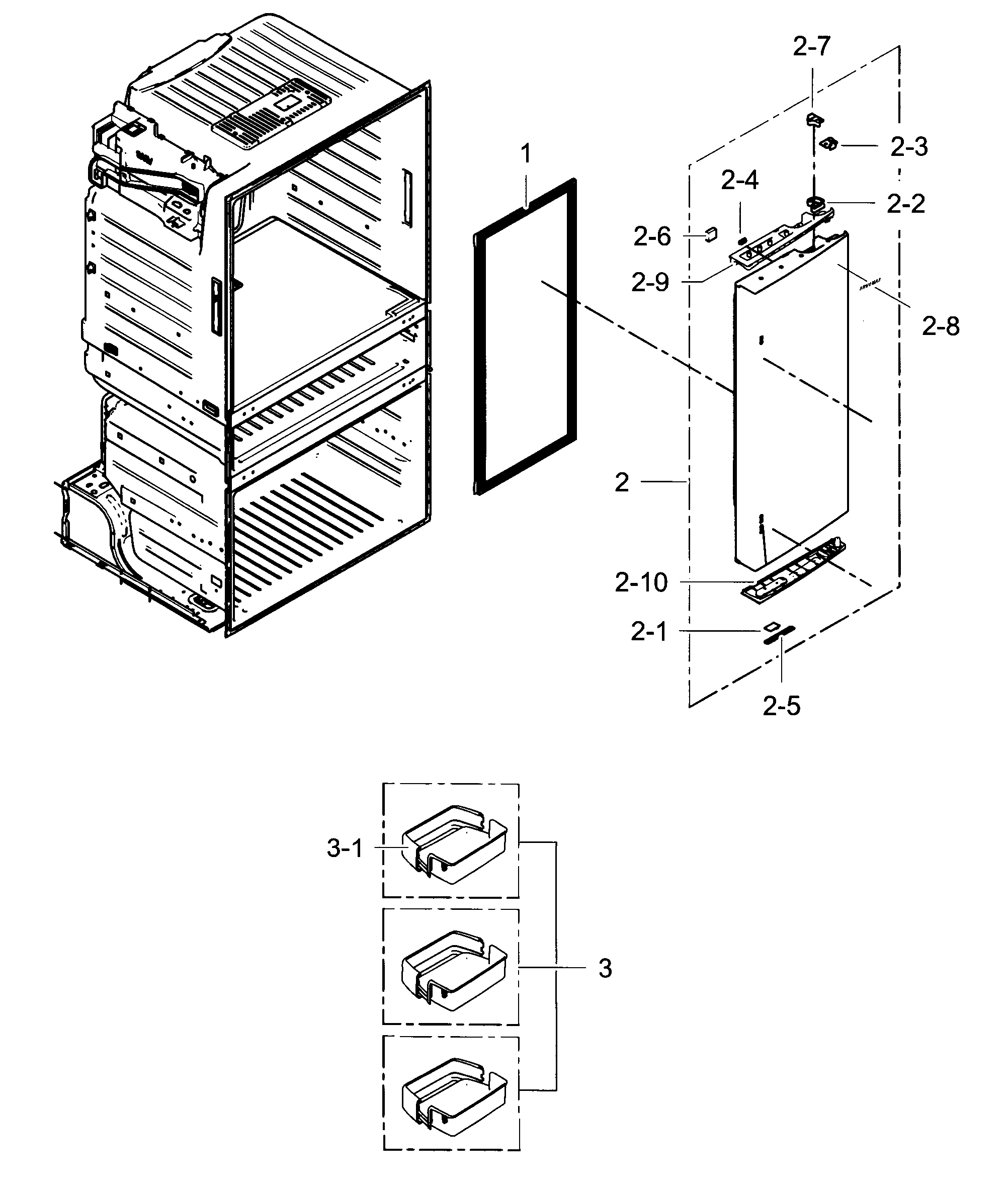 2-7
2-3
1
2-4
2-2
2-6
2-9
2-8
2
2-10
2-1
2-5
3-1
3