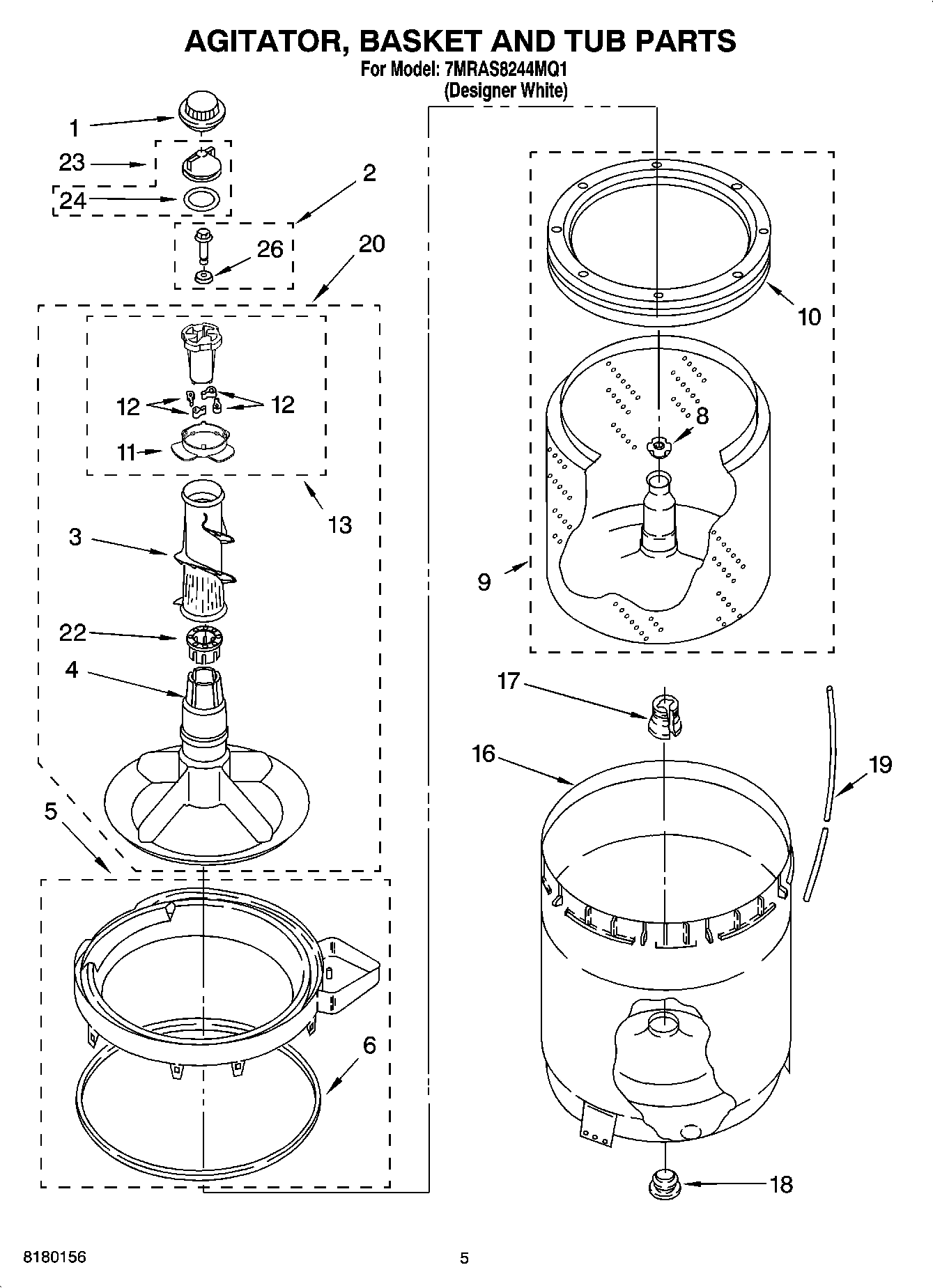 AGITATOR, BASKET AND TUB PARTS
For Model: 7MRAS8244MQ1
(Designer White)

1
23
24
2
26
20
12
12
11
13
3
22
4
5
6
10
8
9
17
16
19
18

8180156

5