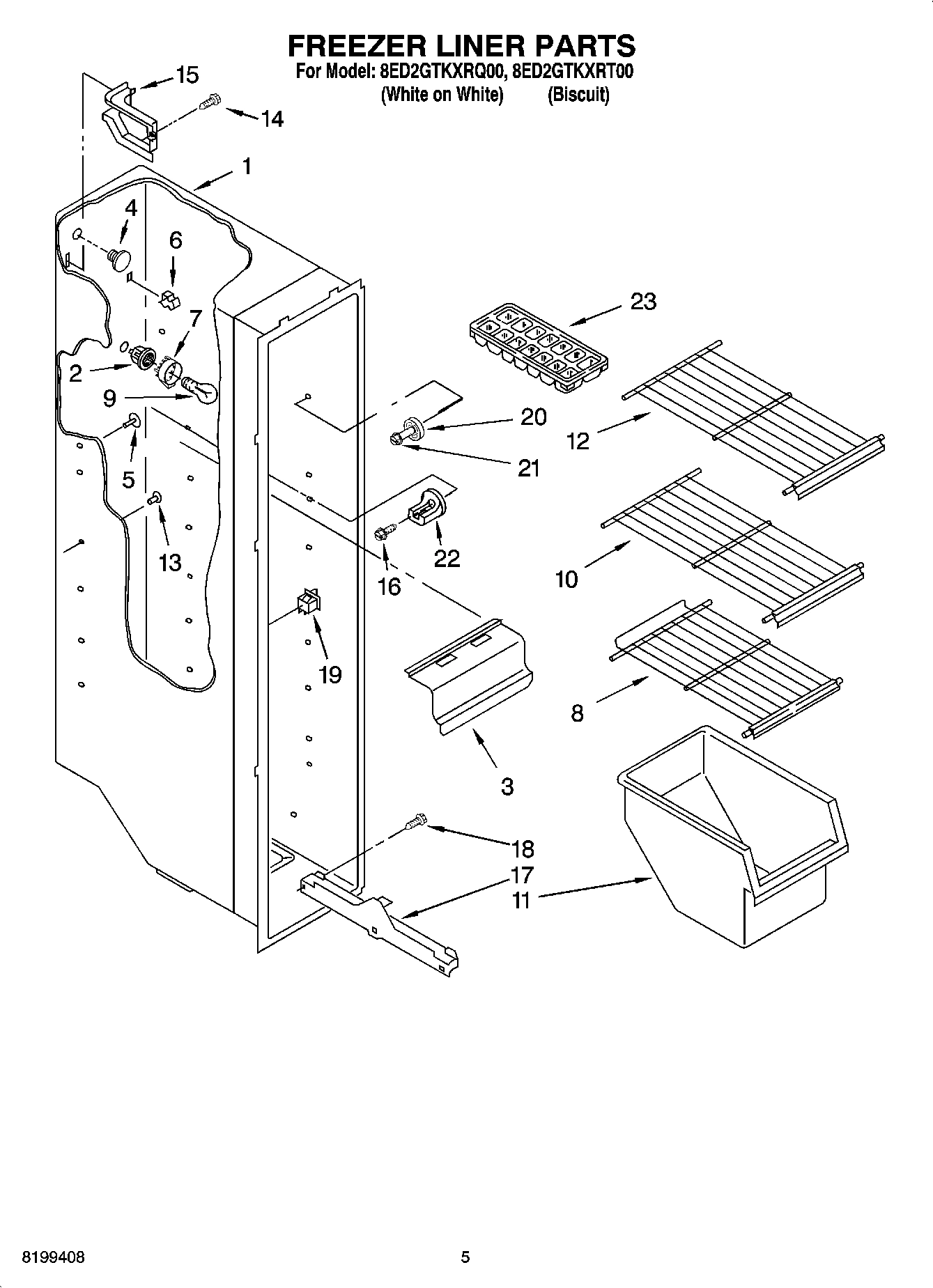 FREEZER LINER PARTS
For Model: 8ED2GTKXRQ00, 8ED2GTKXRT00
(White on White) (Biscuit)

15
14
1
4
6
7
2
9
5
13
23
20
21
12
22
16
10
19
8
3
18
17
11

8199408

5