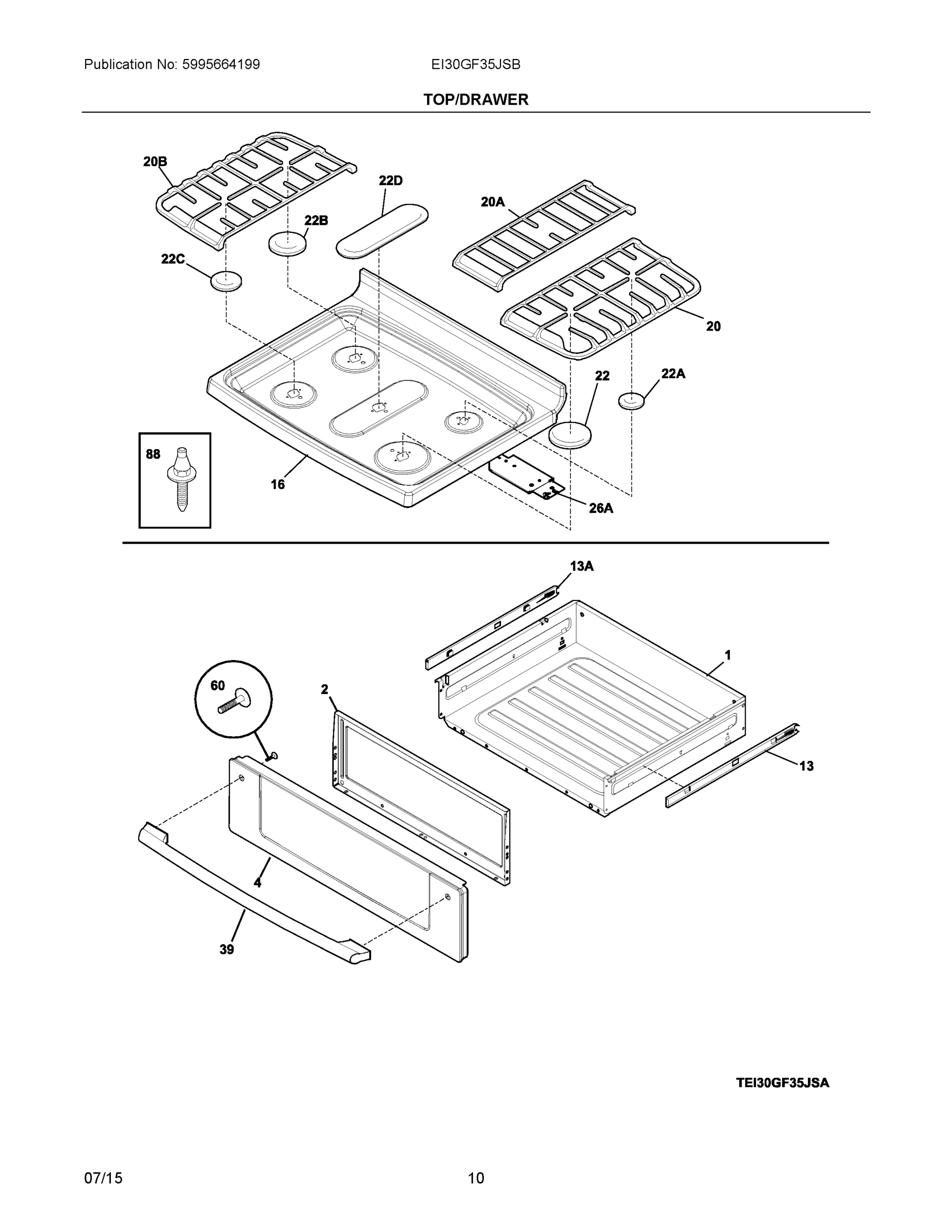 Publication No: 5995664199
EI30GF35JSB

TOP/DRAWER

20B
22D
20A
22B
22C
20
22
22A
88
16
26A

13A
1
60
2
13
4
39

TEI30GF35JSA

07/15
10