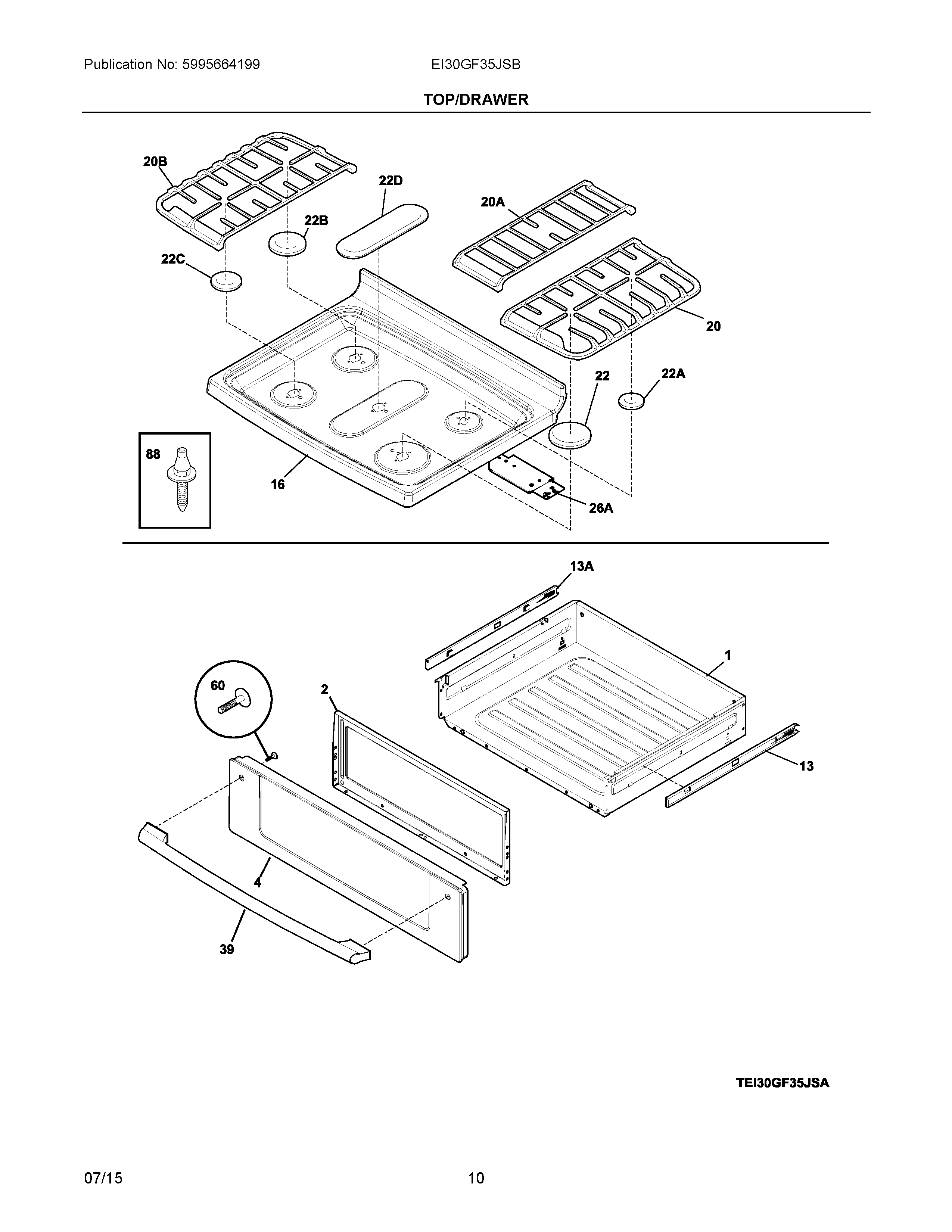 Publication No: 5995664199

EI30GF35JSB

TOP/DRAWER

20B

22D

20A

22B

22C

20

22

22A

88

16

26A

13A

1

60

2

13

4

39

TEI30GF35JSA

07/15

10