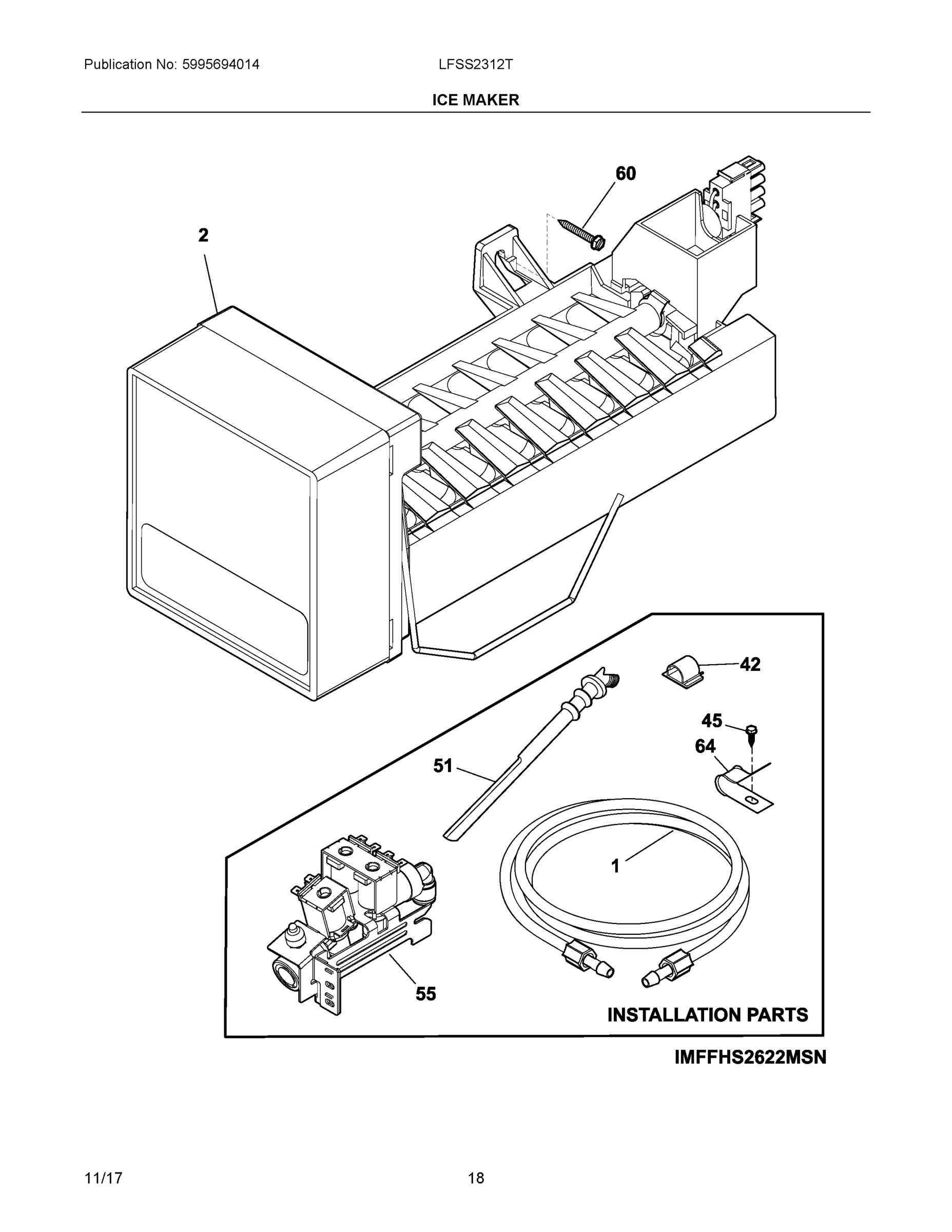 Publication No: 5995694014

LFSS2312T

ICE MAKER

60

2

42

45

64

51

1

55

INSTALLATION PARTS

IMFFHS2622MSN

11/17

18