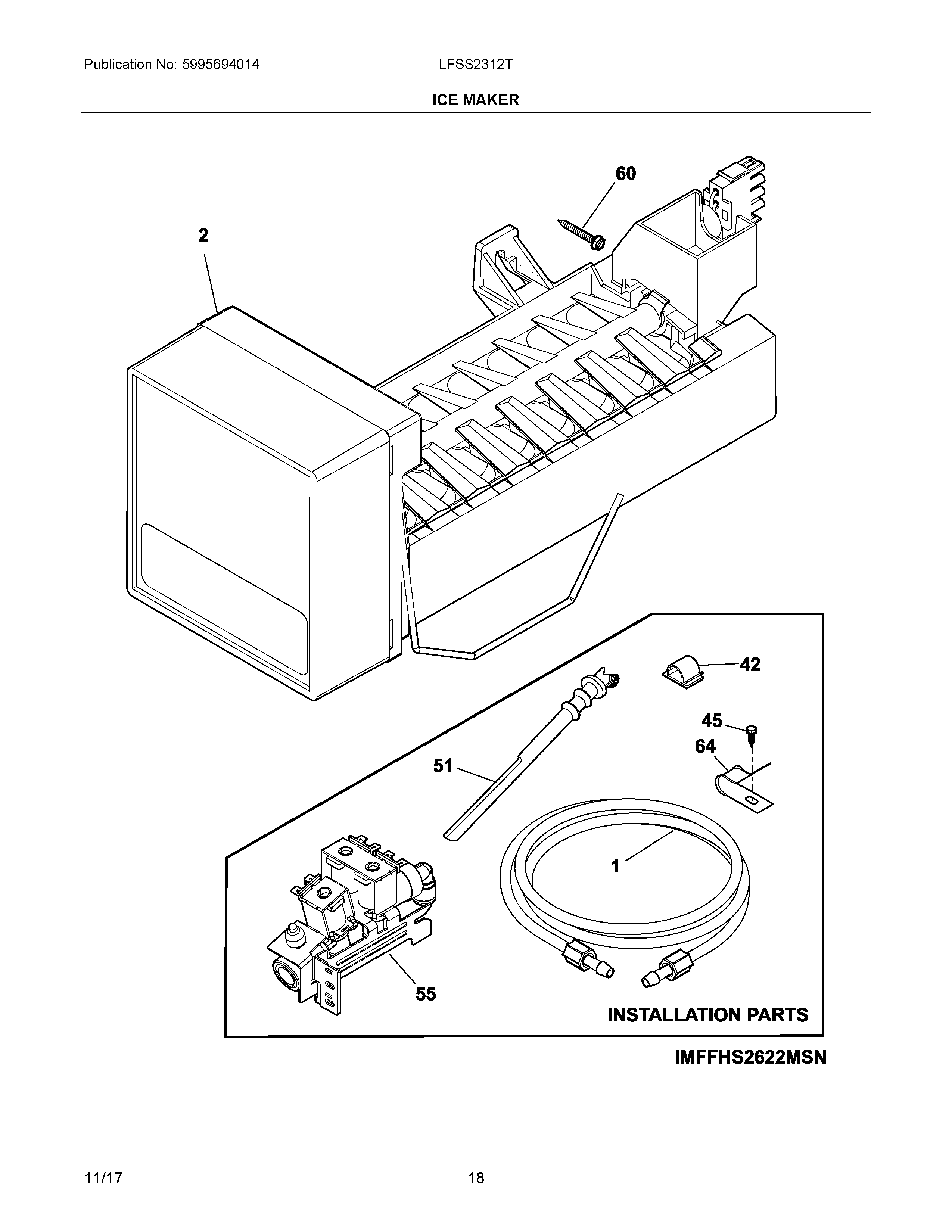 Publication No: 5995694014

LFSS2312T

ICE MAKER

60

2

42

45

64

51

1

55

INSTALLATION PARTS

IMFFHS2622MSN

11/17

18