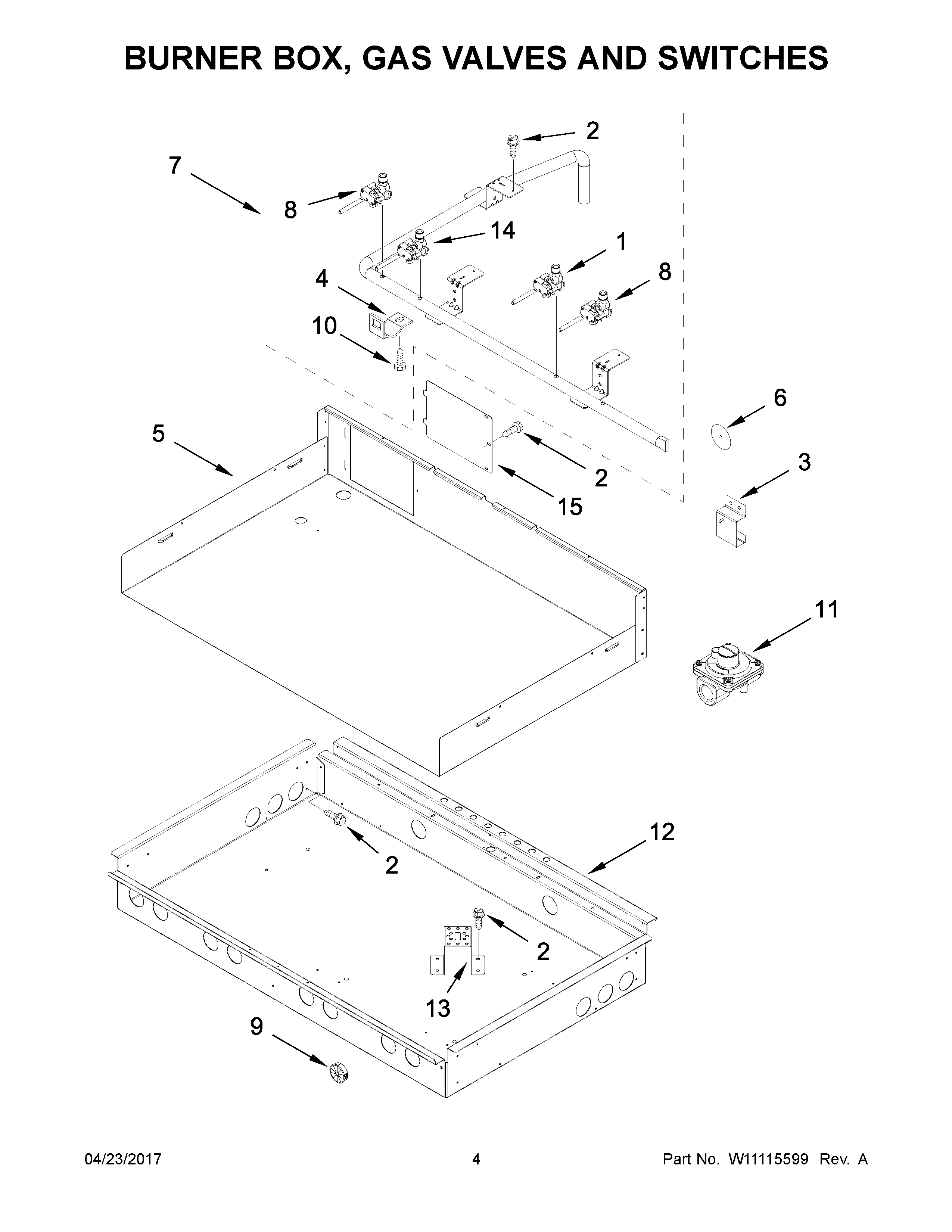 BURNER BOX, GAS VALVES AND SWITCHES

2
7
8
14
1
8
4
10
6
5
2
3
15
11
12
2
2
13
9

04/23/2017
4
Part No. W11115599 Rev. A