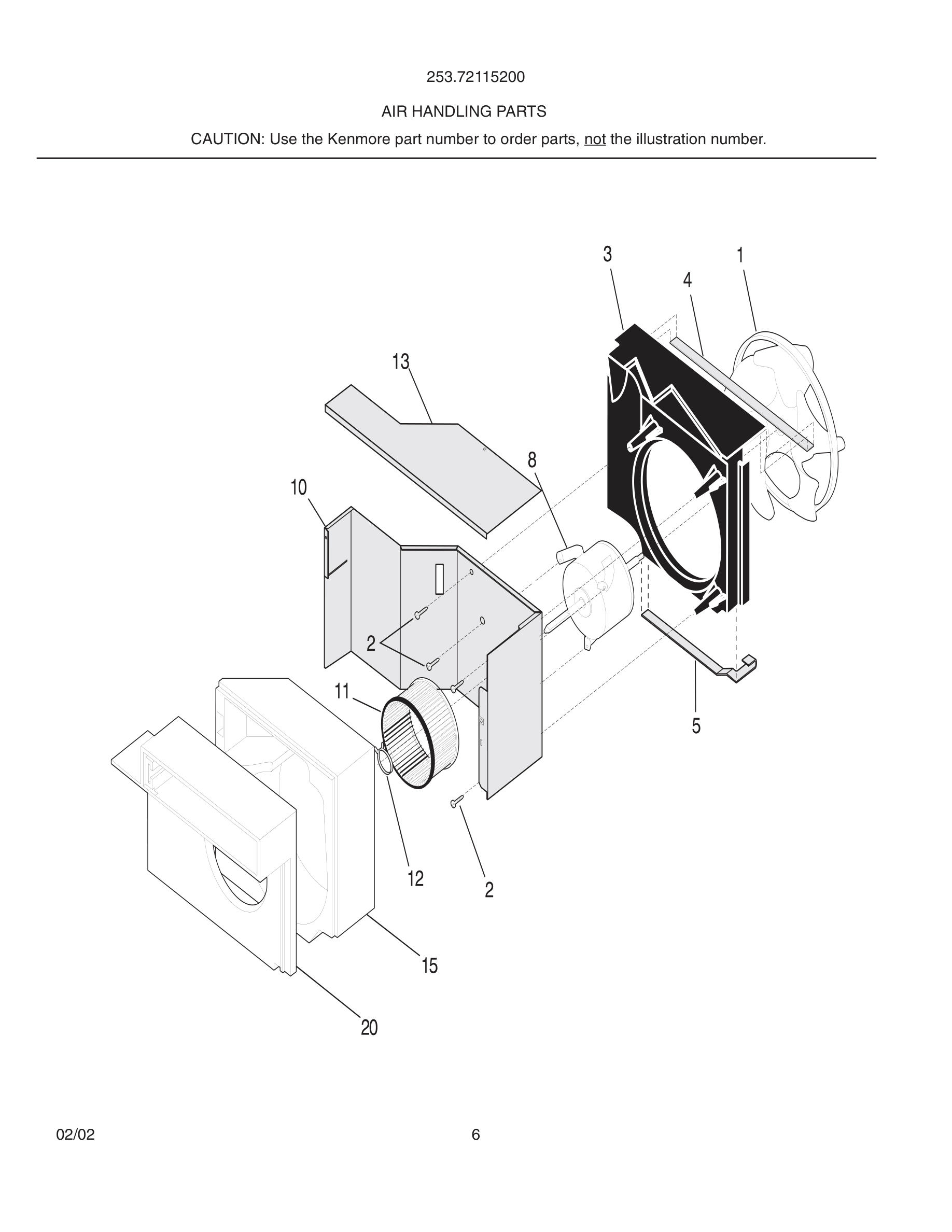 253.72115200

AIR HANDLING PARTS

CAUTION: Use the Kenmore part number to order parts, not the illustration number.

3
1
4
13
8
10
2
11
5
12
2
15
20

02/02
6