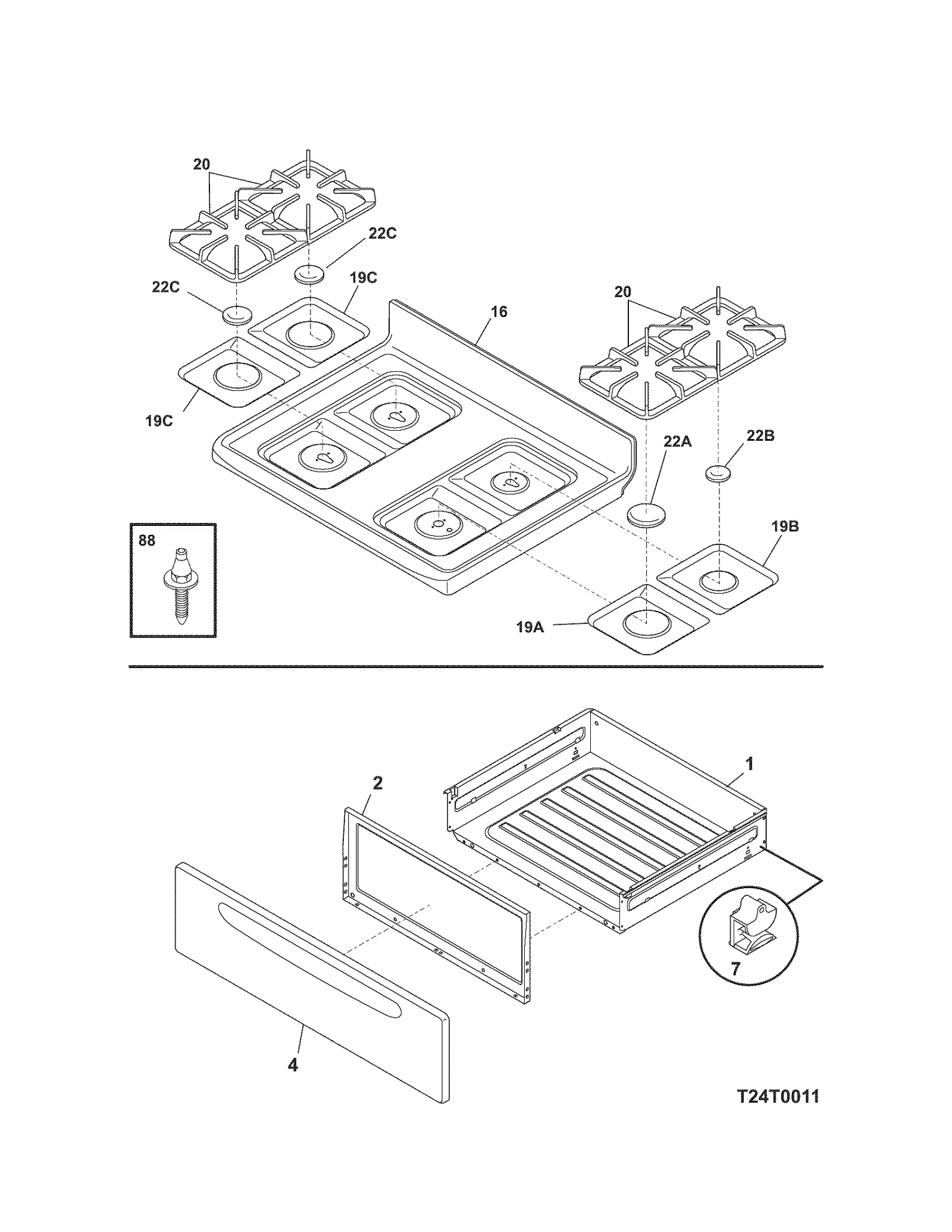 20

22C

22C

19C

16

20

19C

22A

22B

88

19B

19A

1

2

7

4

T24T0011