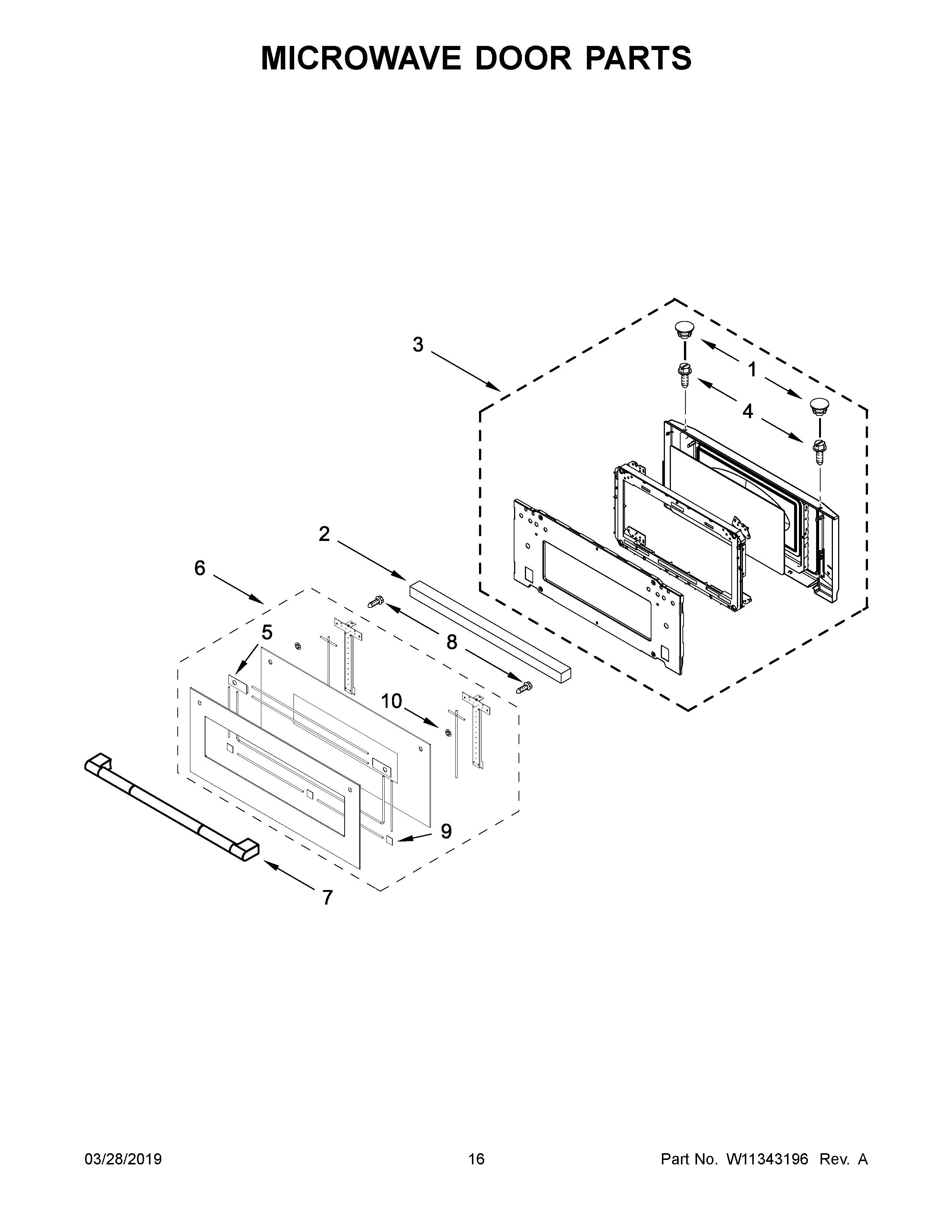 MICROWAVE DOOR PARTS

3

1

4

2

6

5

8

10

9

7

03/28/2019

16

Part No. W11343196 Rev. A