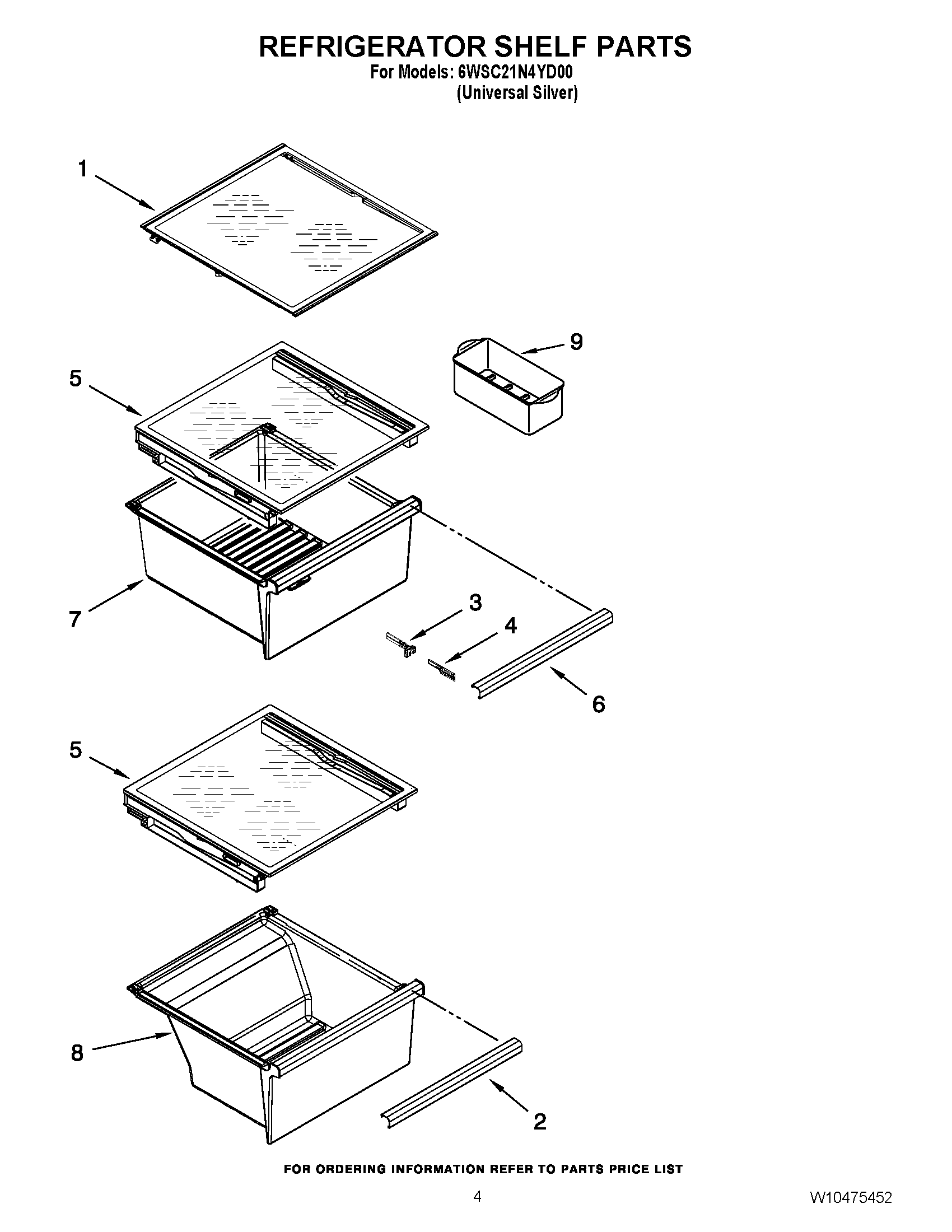 REFRIGERATOR SHELF PARTS
For Models: 6WSC21N4YD00
(Universal Silver)

1

9

5

7

3

4

6

5

8

2

FOR ORDERING INFORMATION REFER TO PARTS PRICE LIST

4

W10475452