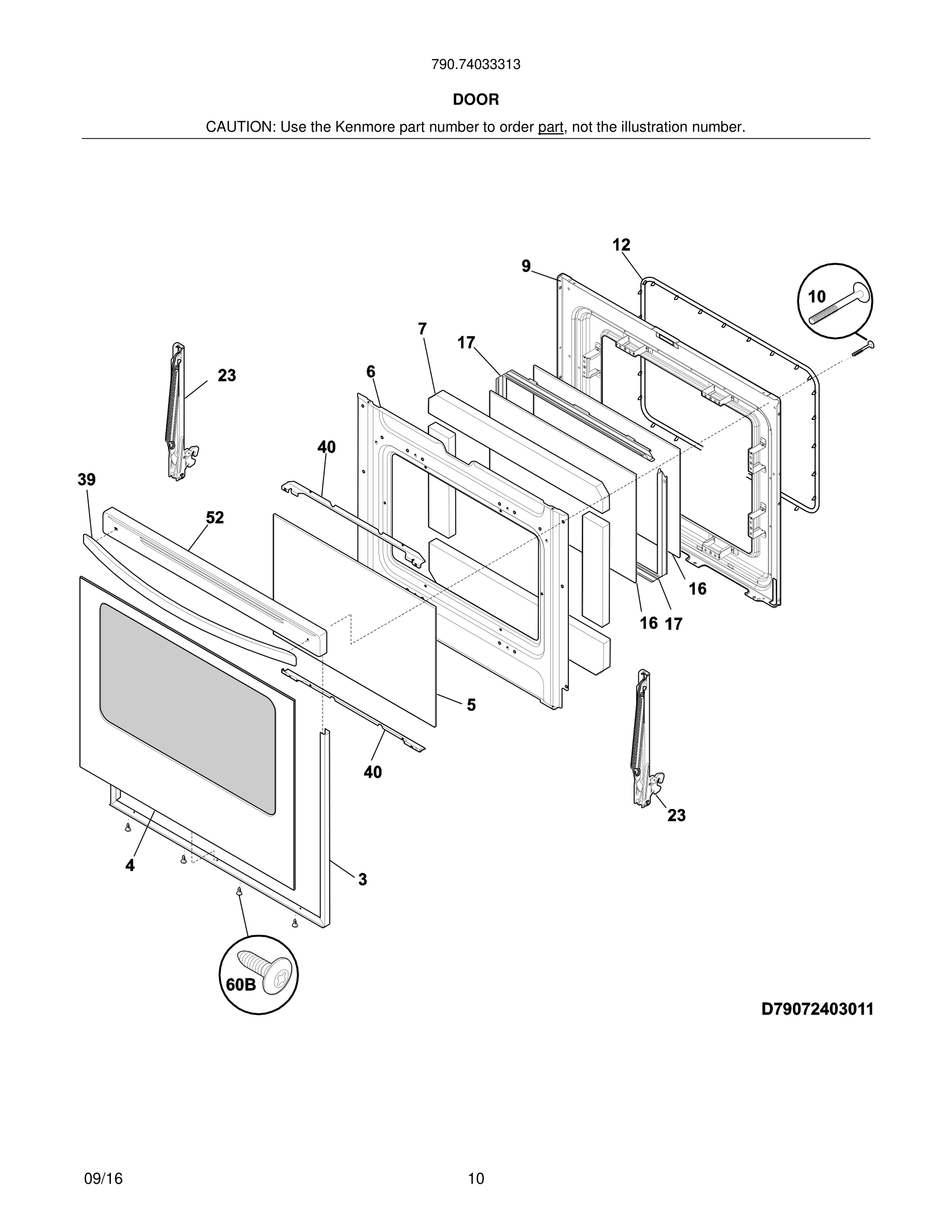 790.74033313

DOOR

CAUTION: Use the Kenmore part number to order part, not the illustration number.

12
9
10
7
17
23
6
40
39
52
16
16 17
5
40
23
4
3
60B

D79072403011

09/16

10