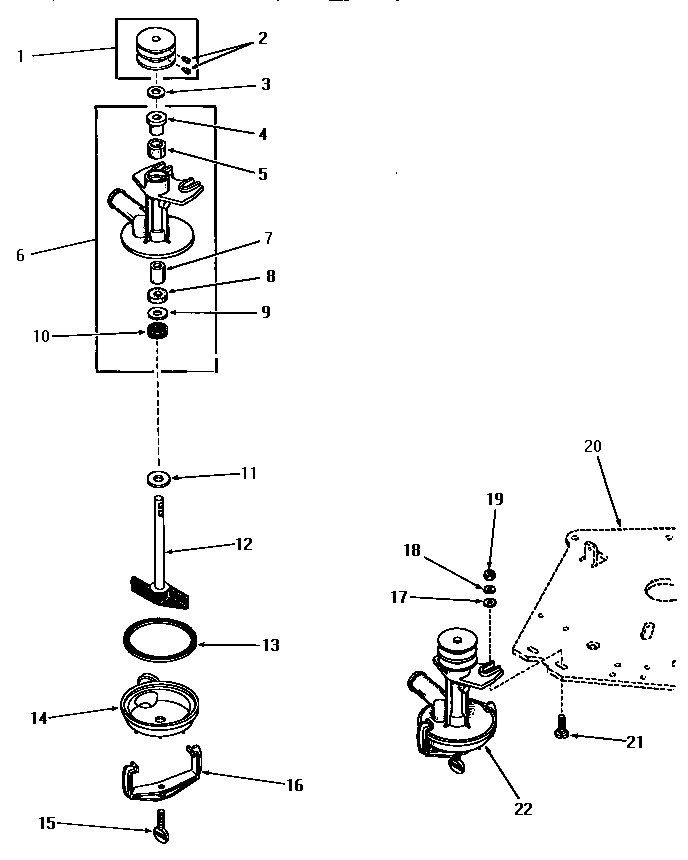 1
2
3
4
5
6
7
8
9
10
11
12
13
14
16
15
20
19
18
17
21
22