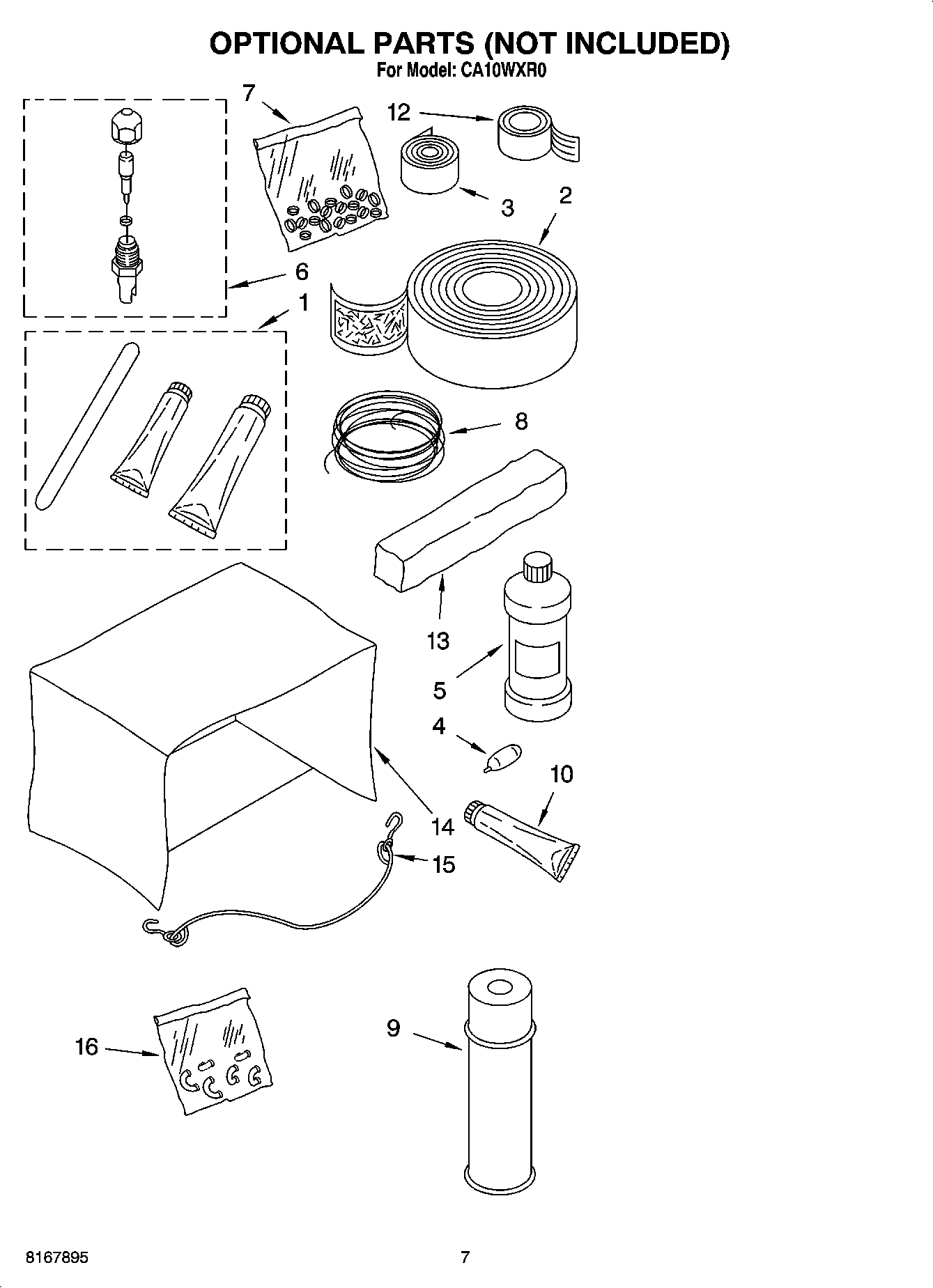 OPTIONAL PARTS (NOT INCLUDED)
For Model: CA10WXR0

7

12

3

2

6

1

8

13

5

4

10

14

15

16

9

8167895

7