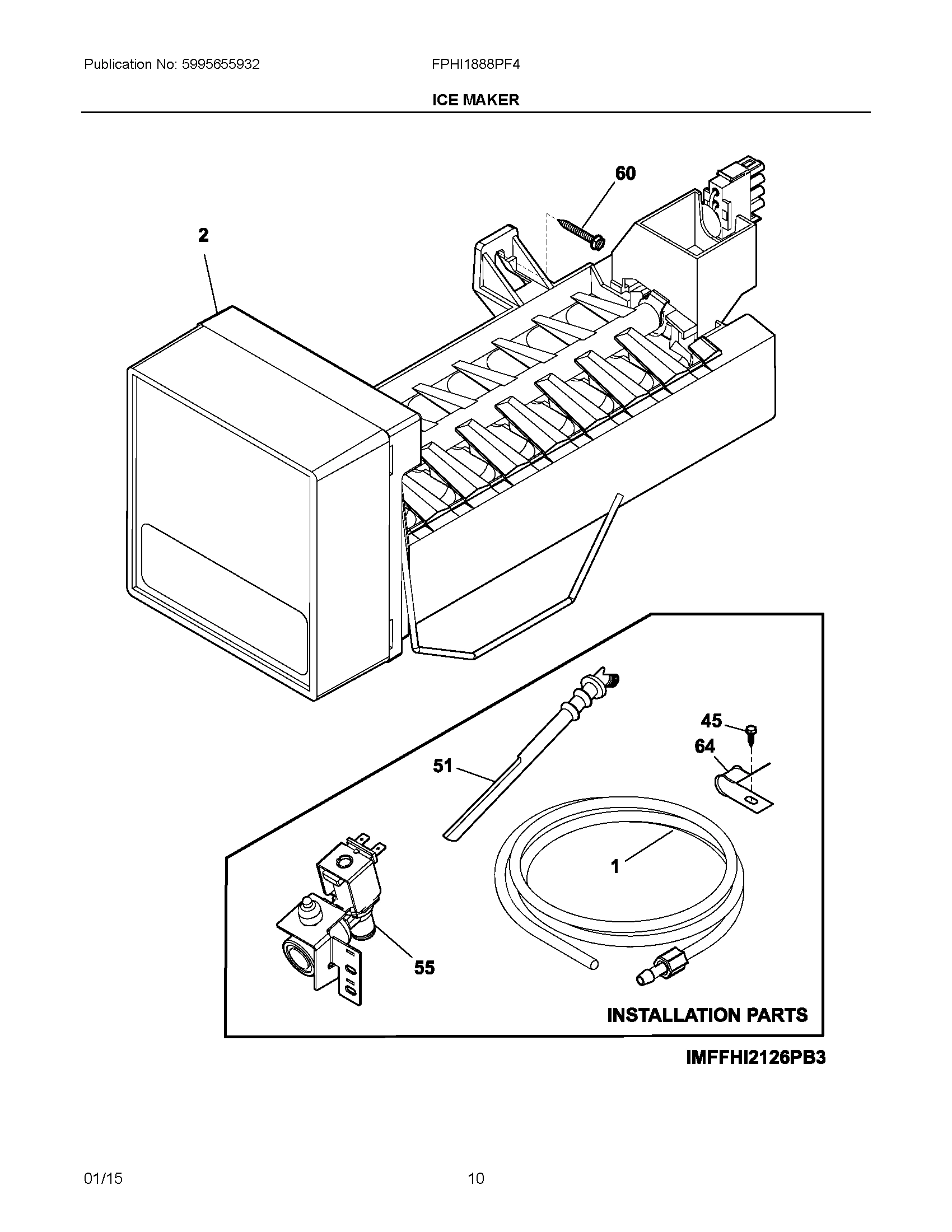 Publication No: 5995655932

FPHI1888PF4

ICE MAKER

60

2

45

64

51

1

55

INSTALLATION PARTS

IMFFHI2126PB3

01/15

10