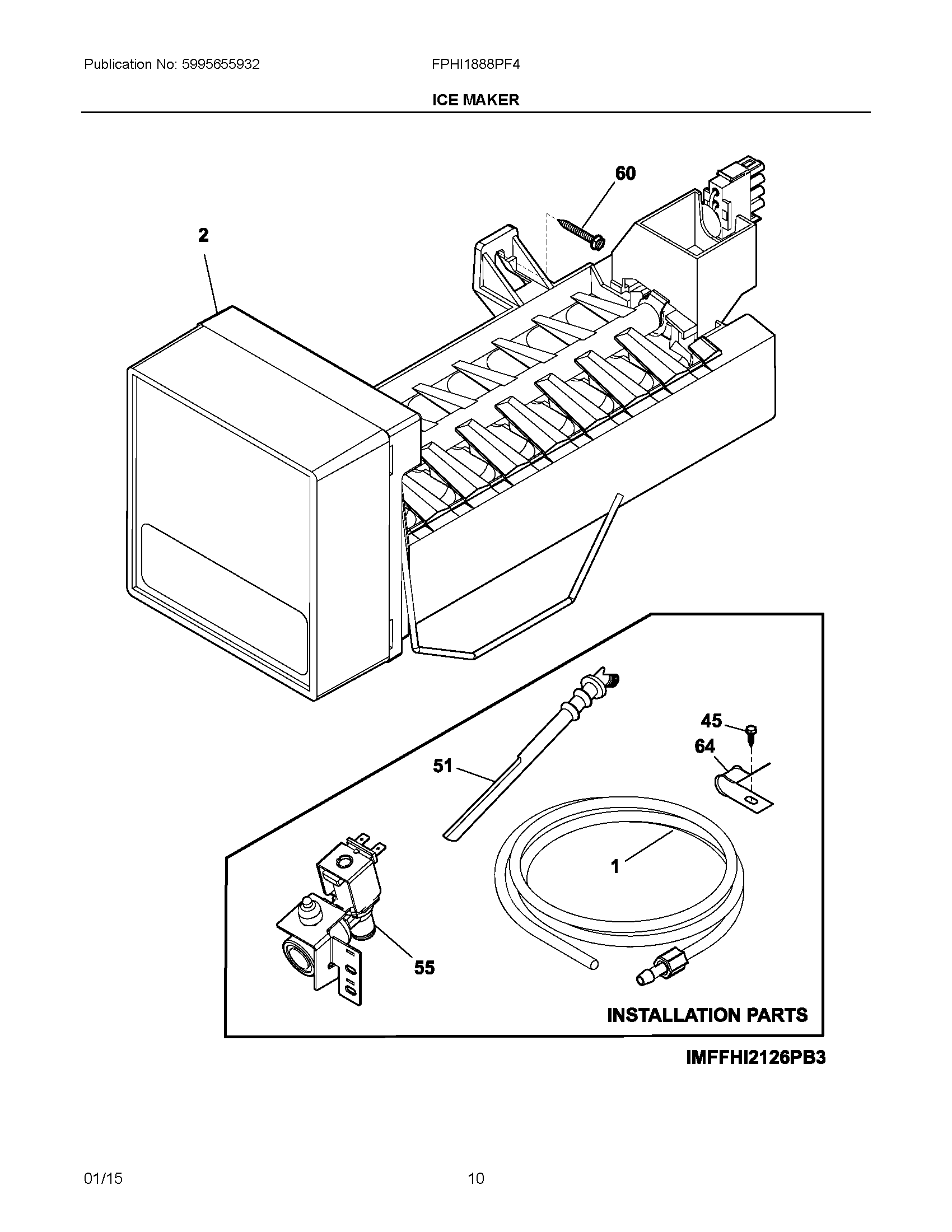 Publication No: 5995655932

FPHI1888PF4

ICE MAKER

60

2

45

64

51

1

55

INSTALLATION PARTS

IMFFHI2126PB3

01/15

10