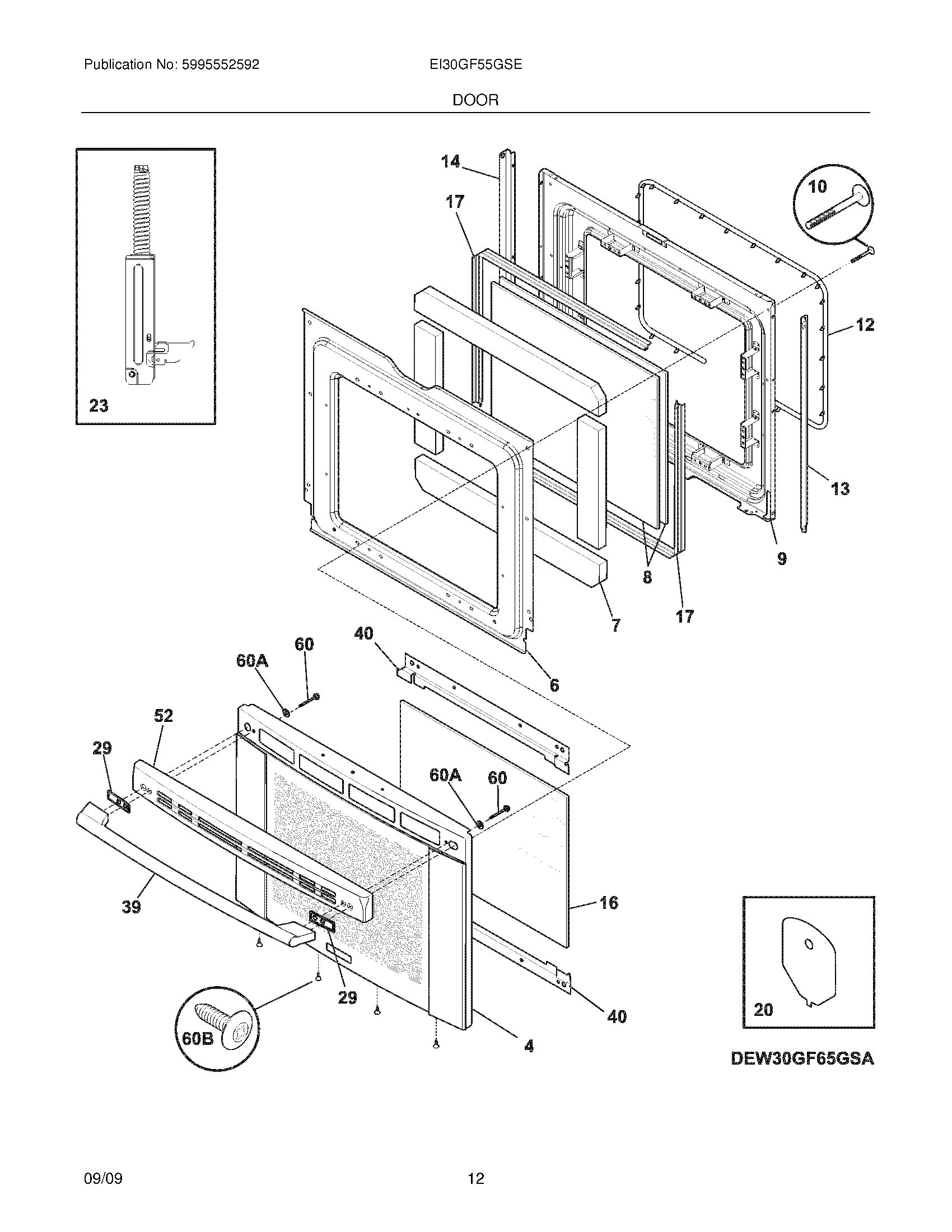 Publication No: 5995552592

EI30GF55GSE

DOOR

23

14

17

10

12

13

9

8

17

7

6

40

60

60A

52

29

60A

60

39

16

29

40

4

60B

20

DEW30GF65GSA

09/09

12