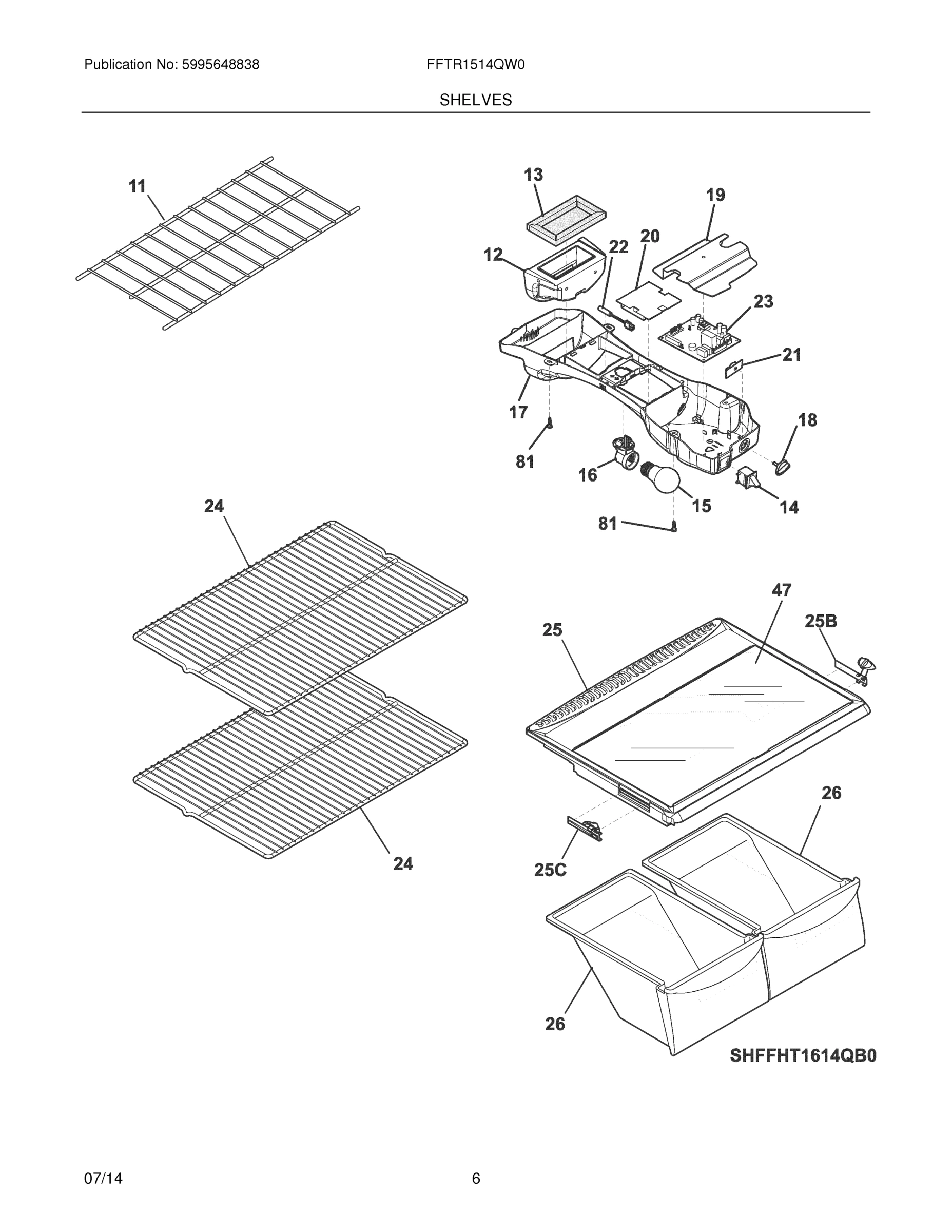 Publication No: 5995648838

FFTR1514QW0

SHELVES

11

13

19

12

22

20

23

21

17

18

81

16

15

14

81

24

47

25

25B

24

26

25C

26

SHFFHT1614QB0

07/14

6