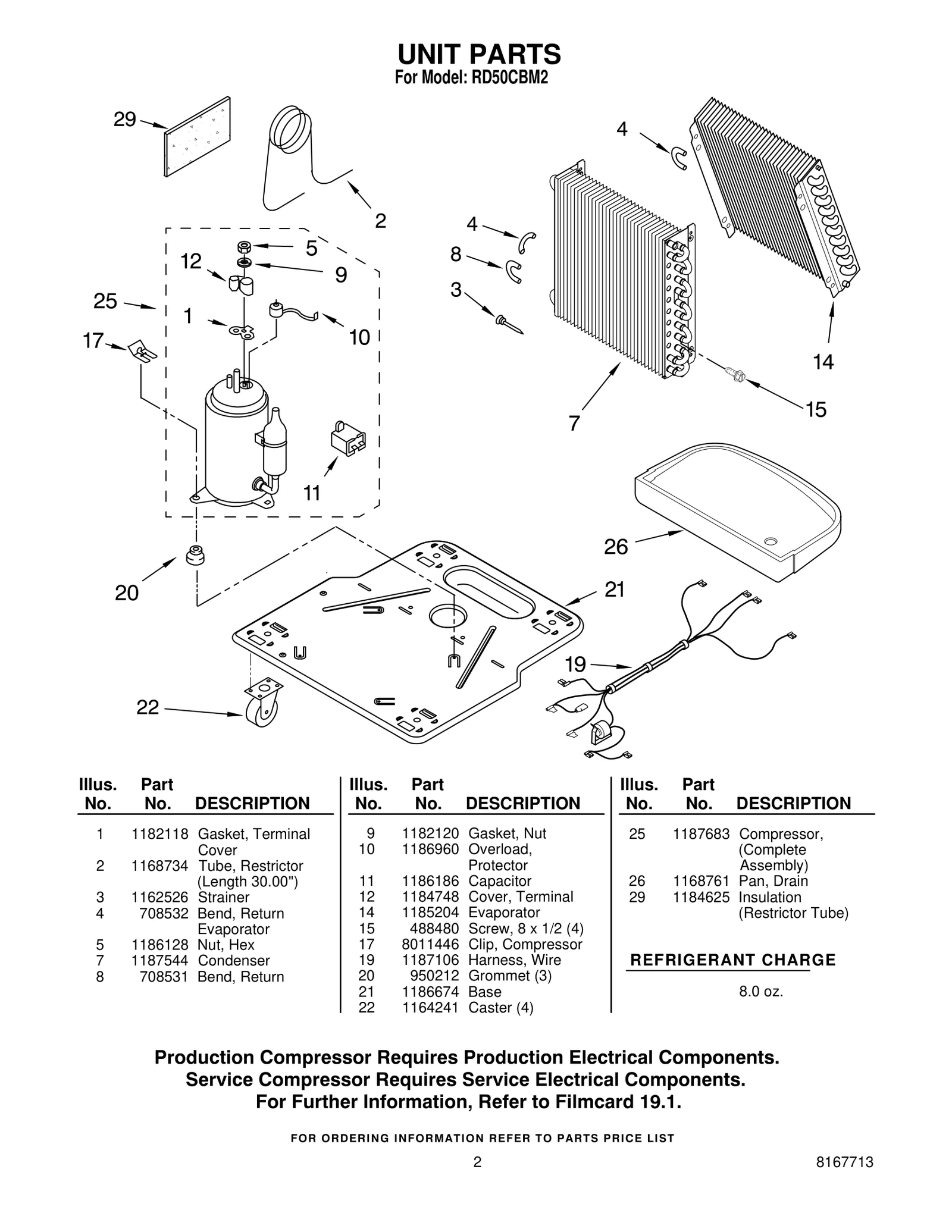 UNIT PARTS
For Model: RD50CBM2

29
2
4
4
8
3
5
12
9
25
1
10
17
14
15
7
11
26
20
21
19
22

| Illus. No. | Part No. | DESCRIPTION |
|---|---|---|
| 1 | 1182118 | Gasket, Terminal Cover |
| 2 | 1168734 | Tube, Restrictor (Length 30.00") |
| 3 | 1162526 | Strainer |
| 4 | 708532 | Bend, Return Evaporator |
| 5 | 1186128 | Nut, Hex |
| 7 | 1187544 | Condenser |
| 8 | 708531 | Bend, Return |

| Illus. No. | Part No. | DESCRIPTION |
|---|---|---|
| 9 | 1182120 | Gasket, Nut |
| 10 | 1186960 | Overload, Protector |
| 11 | 1186186 | Capacitor |
| 12 | 1184748 | Cover, Terminal |
| 14 | 1185204 | Evaporator |
| 15 | 488480 | Screw, 8 x 1/2 (4) |
| 17 | 8011446 | Clip, Compressor |
| 19 | 1187106 | Harness, Wire |
| 20 | 950212 | Grommet (3) |
| 21 | 1186674 | Base |
| 22 | 1164241 | Caster (4) |

| Illus. No. | Part No. | DESCRIPTION |
|---|---|---|
| 25 | 1187683 | Compressor, (Complete Assembly) |
| 26 | 1168761 | Pan, Drain |
| 29 | 1184625 | Insulation (Restrictor Tube) |

REFRIGERANT CHARGE
8.0 oz.

Production Compressor Requires Production Electrical Components.
Service Compressor Requires Service Electrical Components.
For Further Information, Refer to Filmcard 19.1.

FOR ORDERING INFORMATION REFER TO PARTS PRICE LIST

2

8167713