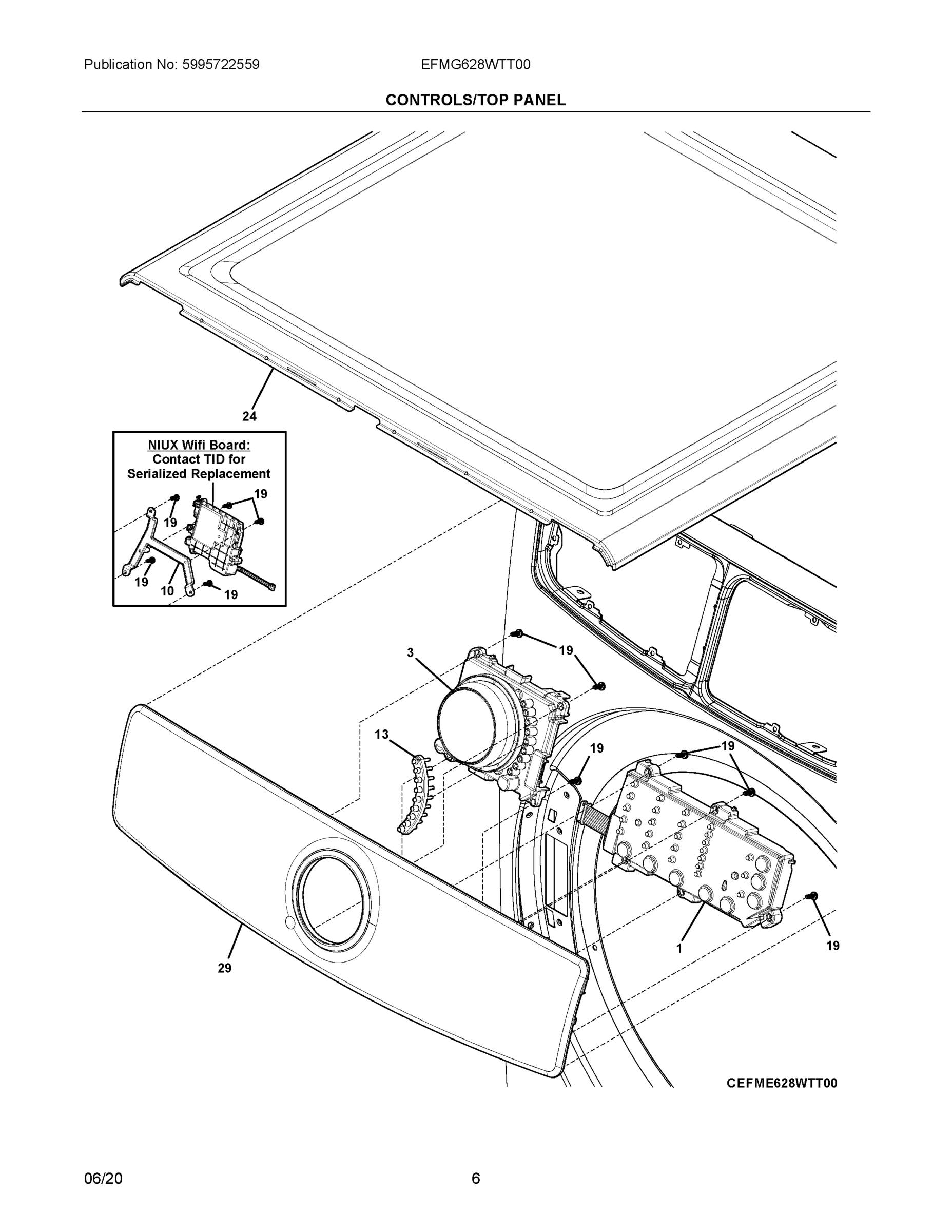 Publication No: 5995722559

EFMG628WTT00

CONTROLS/TOP PANEL

24

NIUX Wifi Board:
Contact TID for
Serialized Replacement

19

19

19

10

19

3

19

13

19

19

29

1

19

CEFME628WTT00

06/20

6