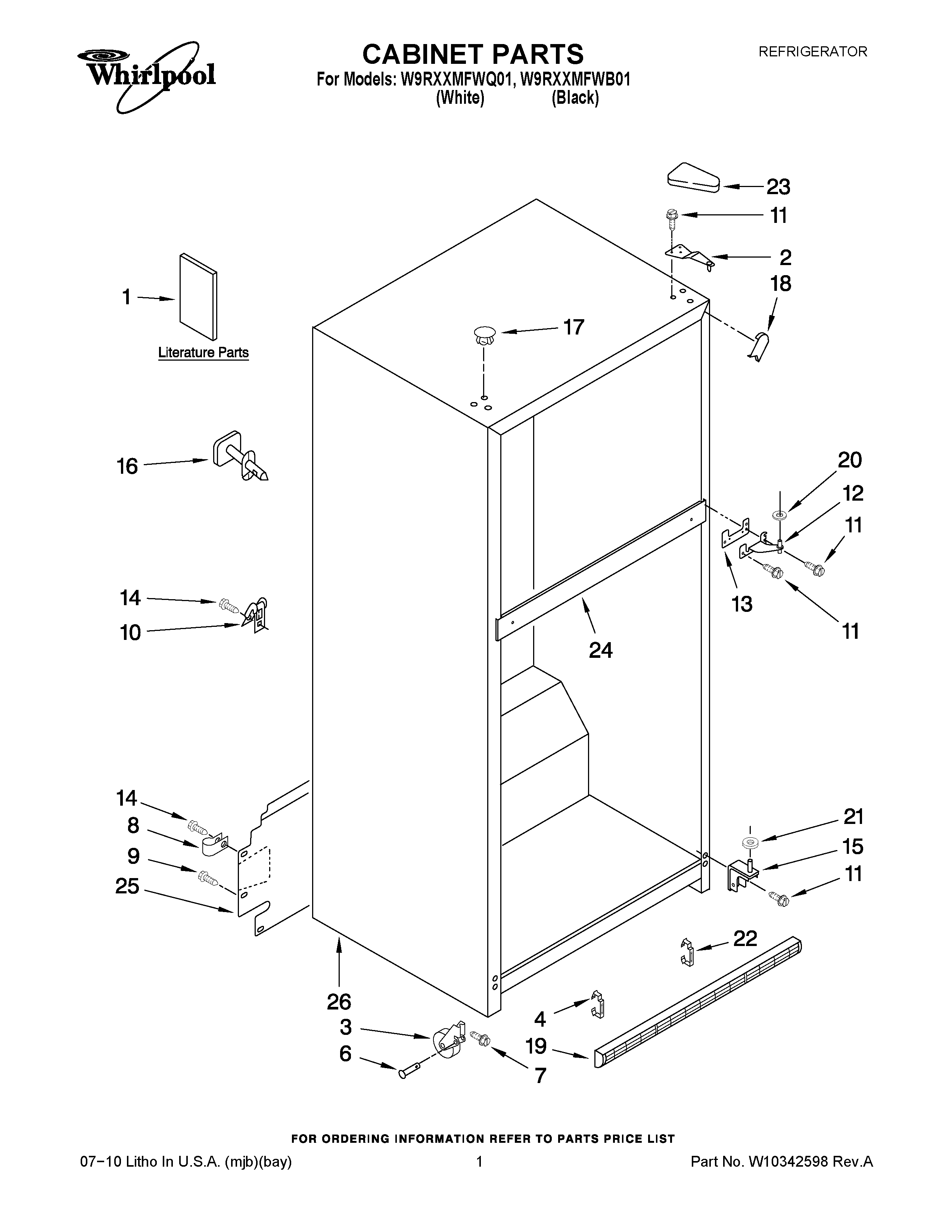 Whirlpool

CABINET PARTS
For Models: W9RXXMFWQ01, W9RXXMFWB01
(White) (Black)

REFRIGERATOR

23
11
2
18
1
Literature Parts
17
16
20
12
11
13
11
14
10
24
14
8
9
25
21
15
11
22
26
3
6
4
19
7

FOR ORDERING INFORMATION REFER TO PARTS PRICE LIST

07−10 Litho In U.S.A. (mjb)(bay)

1

Part No. W10342598 Rev.A