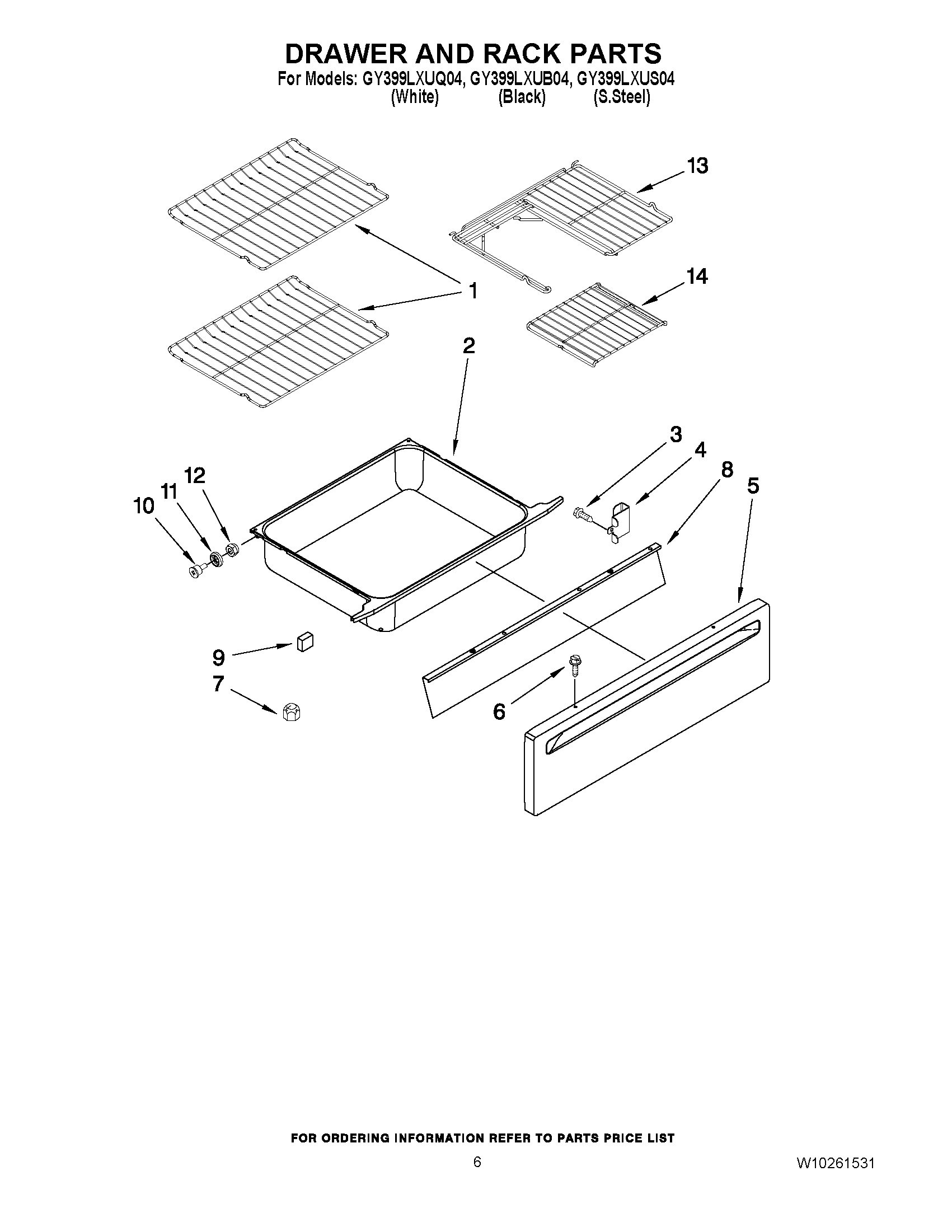 DRAWER AND RACK PARTS
For Models: GY399LXUQ04, GY399LXUB04, GY399LXUS04
(White) (Black) (S.Steel)

13

1

14

2

3
4
8
5

12
11
10

9

7

6

FOR ORDERING INFORMATION REFER TO PARTS PRICE LIST

6

W10261531