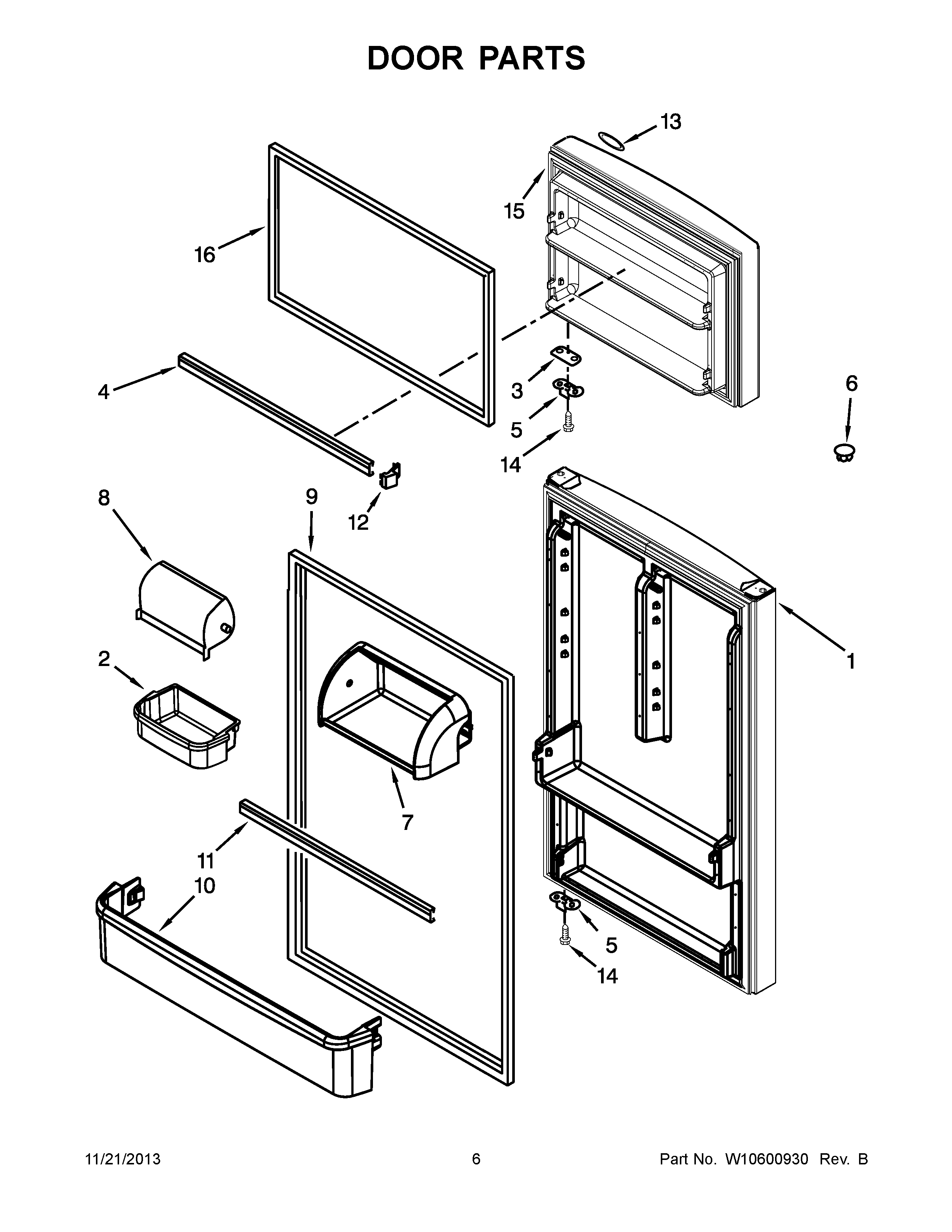 DOOR PARTS

13
15
16
4
3
5
14
6
8
9
12
2
1
7
11
10
5
14

11/21/2013 6 Part No. W10600930 Rev. B