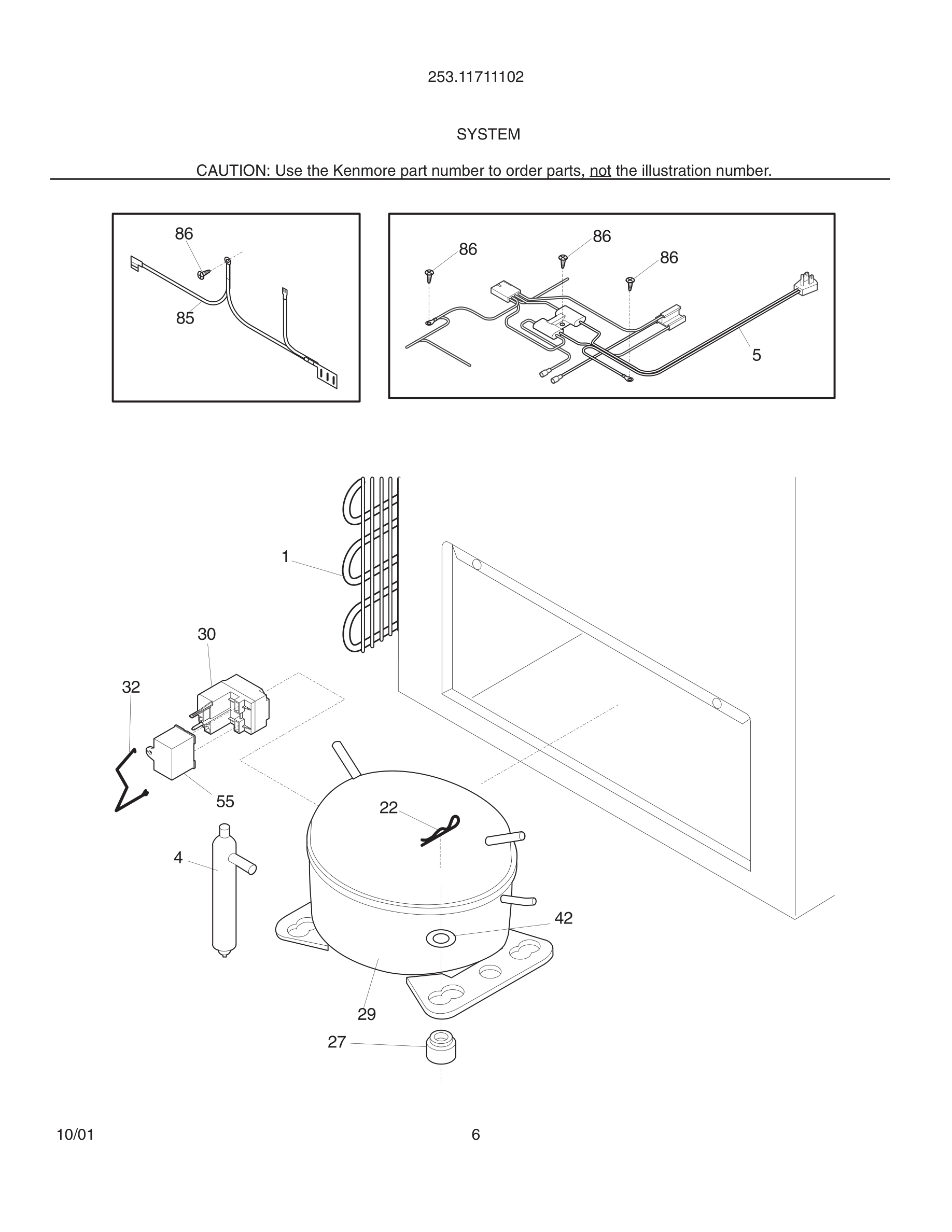 253.11711102

SYSTEM

CAUTION: Use the Kenmore part number to order parts, not the illustration number.

86

85

86

86

86

5

1

30

32

55

22

4

42

29

27

10/01

6