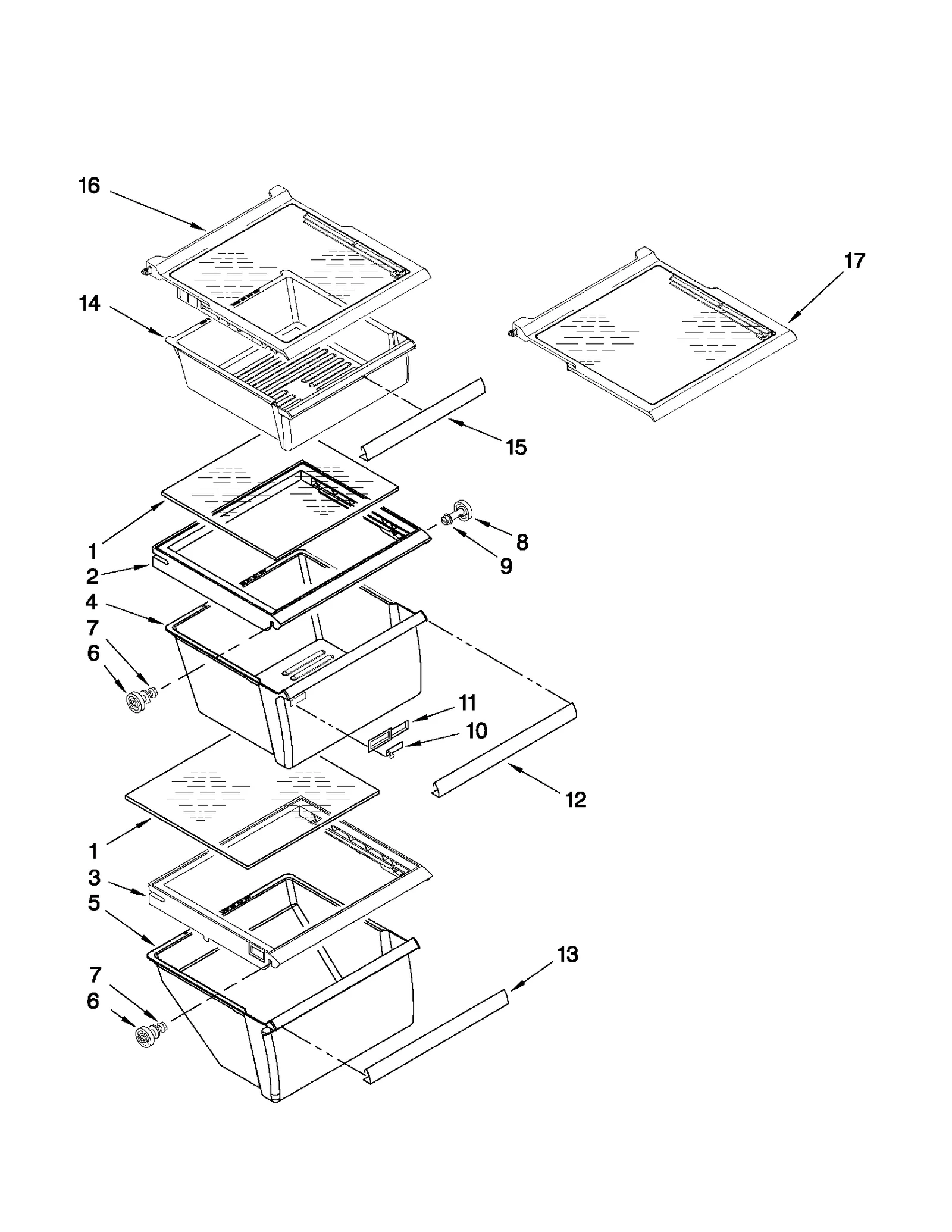 16
17
14
15
1
8
9
2
4
7
6
11
10
12
1
3
5
13
7
6