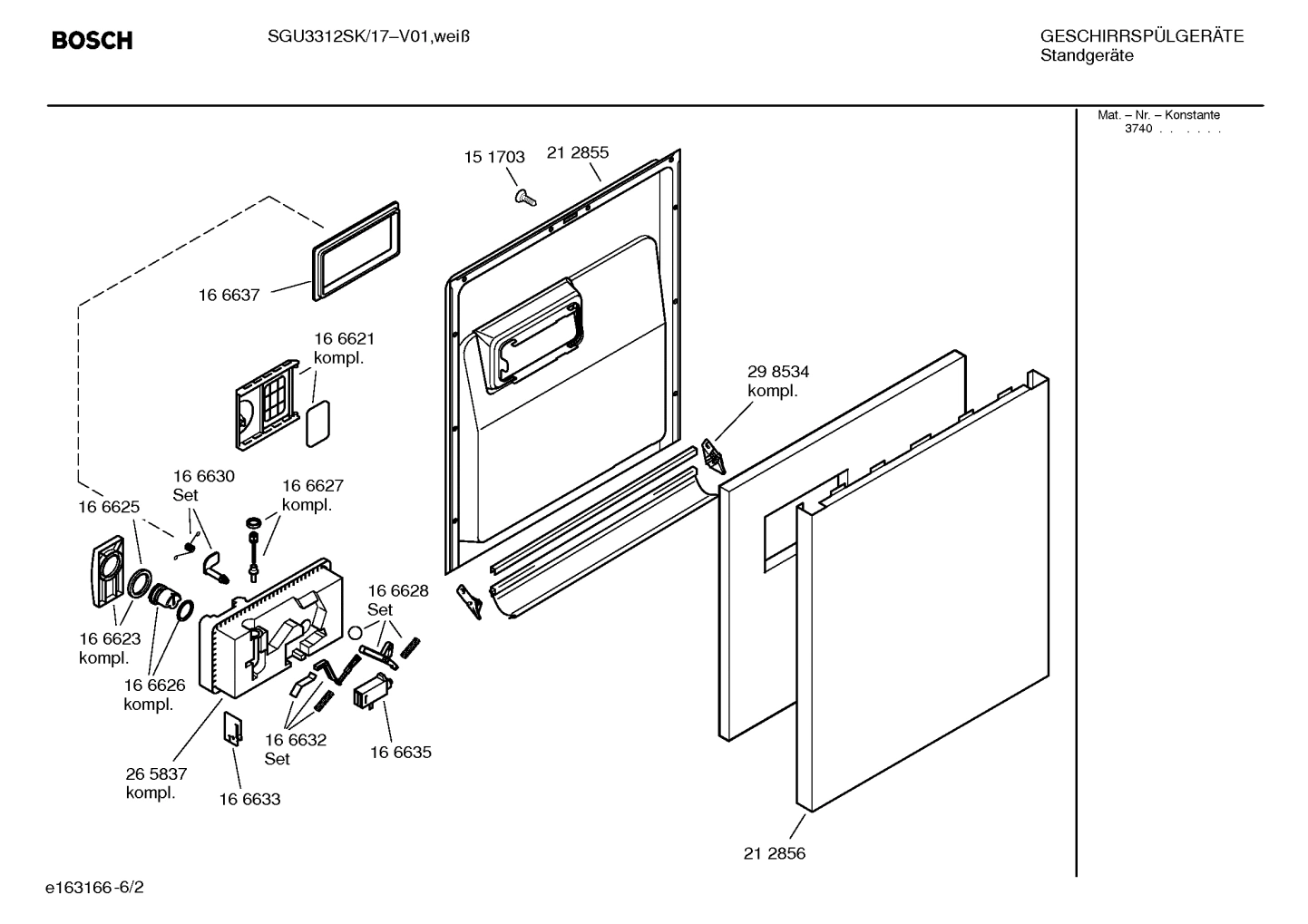 BOSCH

SGU3312SK/17–V01,weiß

GESCHIRRSPÜLGERÄTE
Standgeräte

Mat. – Nr. – Konstante
3740 . . . . . .

15 1703
21 2855

16 6637

16 6621
kompl.

29 8534
kompl.

16 6630
Set

16 6627
kompl.

16 6625

16 6628
Set

16 6623
kompl.

16 6626
kompl.

16 6632
Set

16 6635

26 5837
kompl.

16 6633

21 2856

e163166-6/2