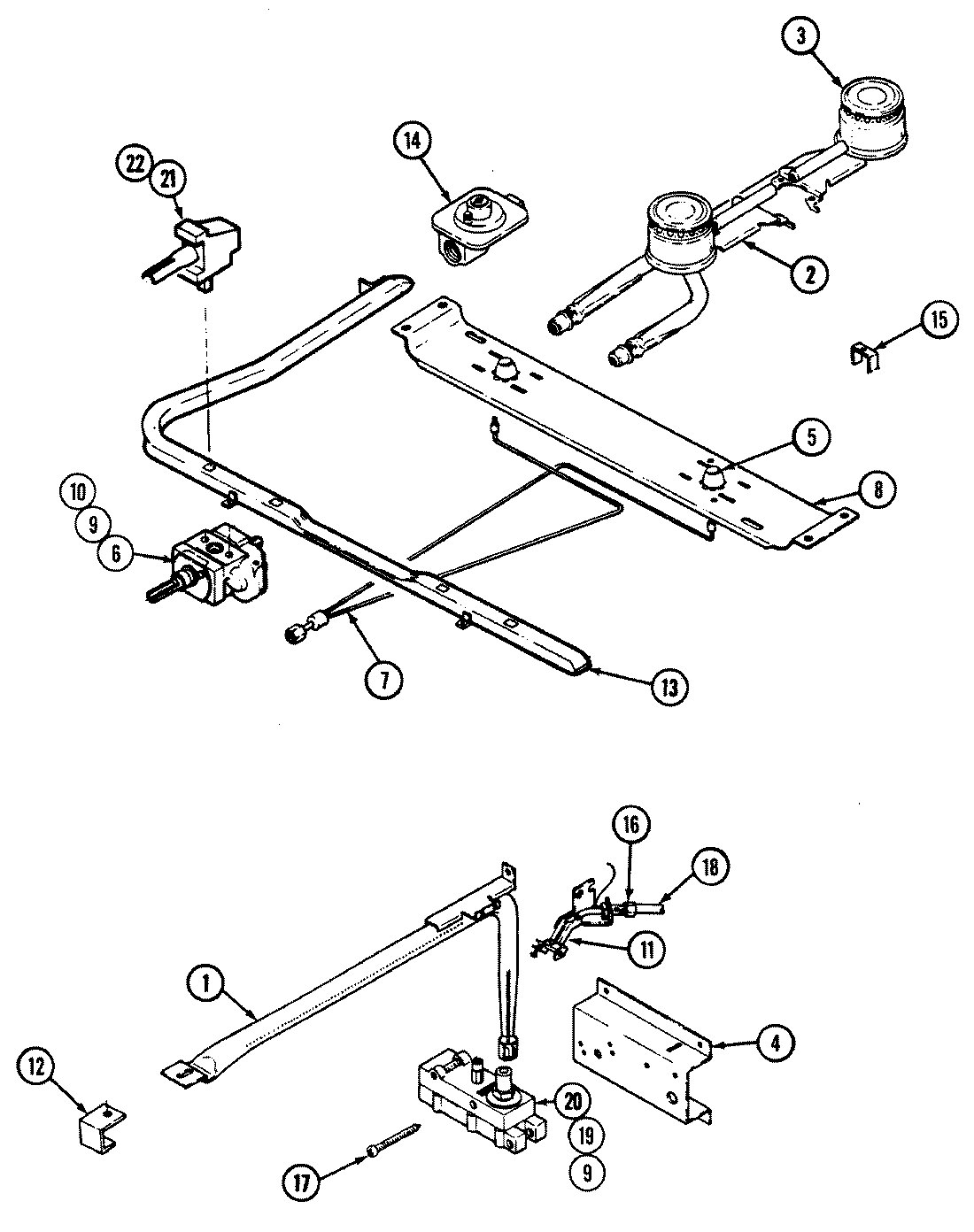 3
14
22
21
2
15
5
8
10
9
6
7
13
16
18
11
1
4
12
20
19
9
17