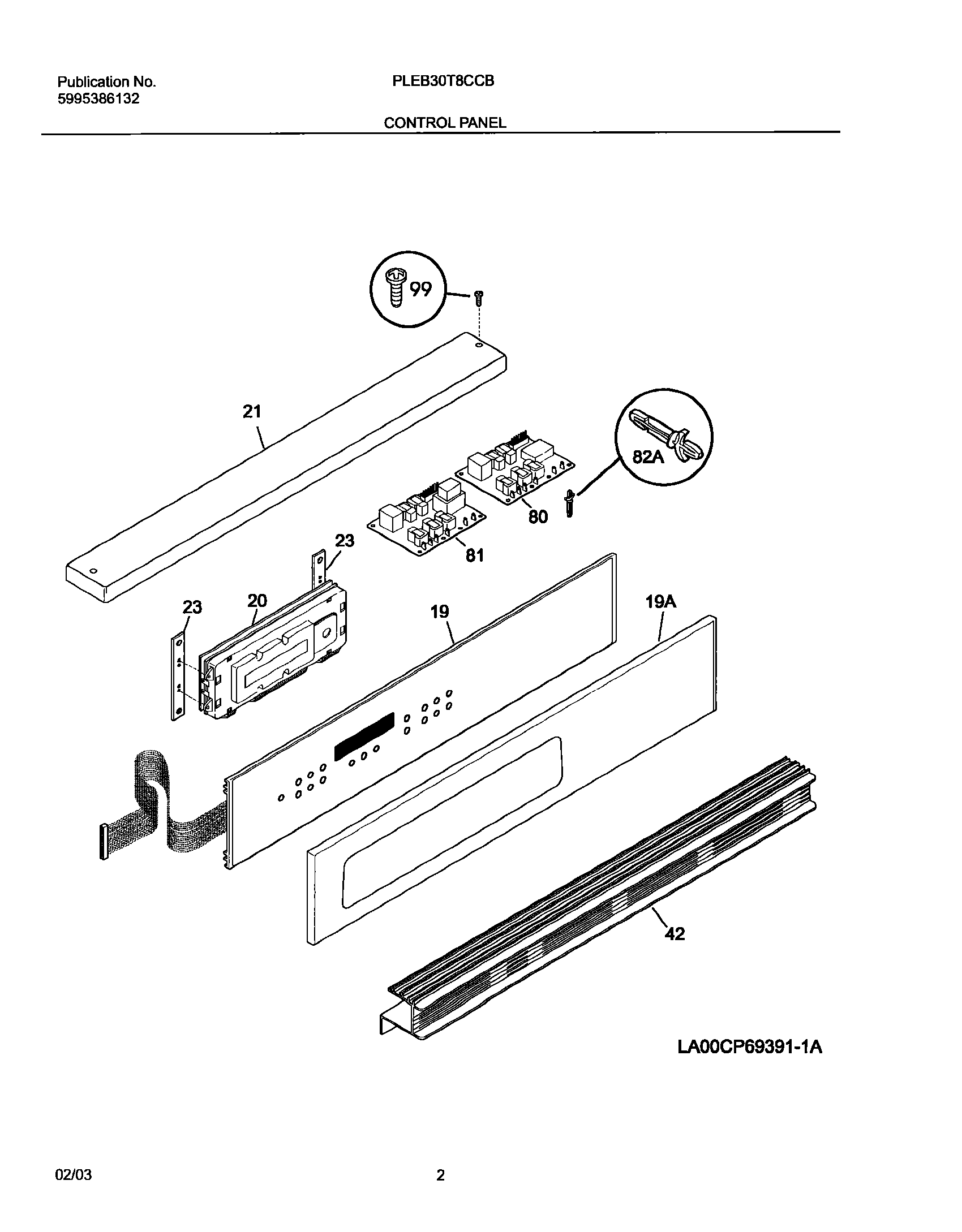 Publication No.
5995386132

PLEB30T8CCB

CONTROL PANEL

99

21

82A

80

81

23

23

20

19

19A

42

LA00CP69391-1A

02/03

2