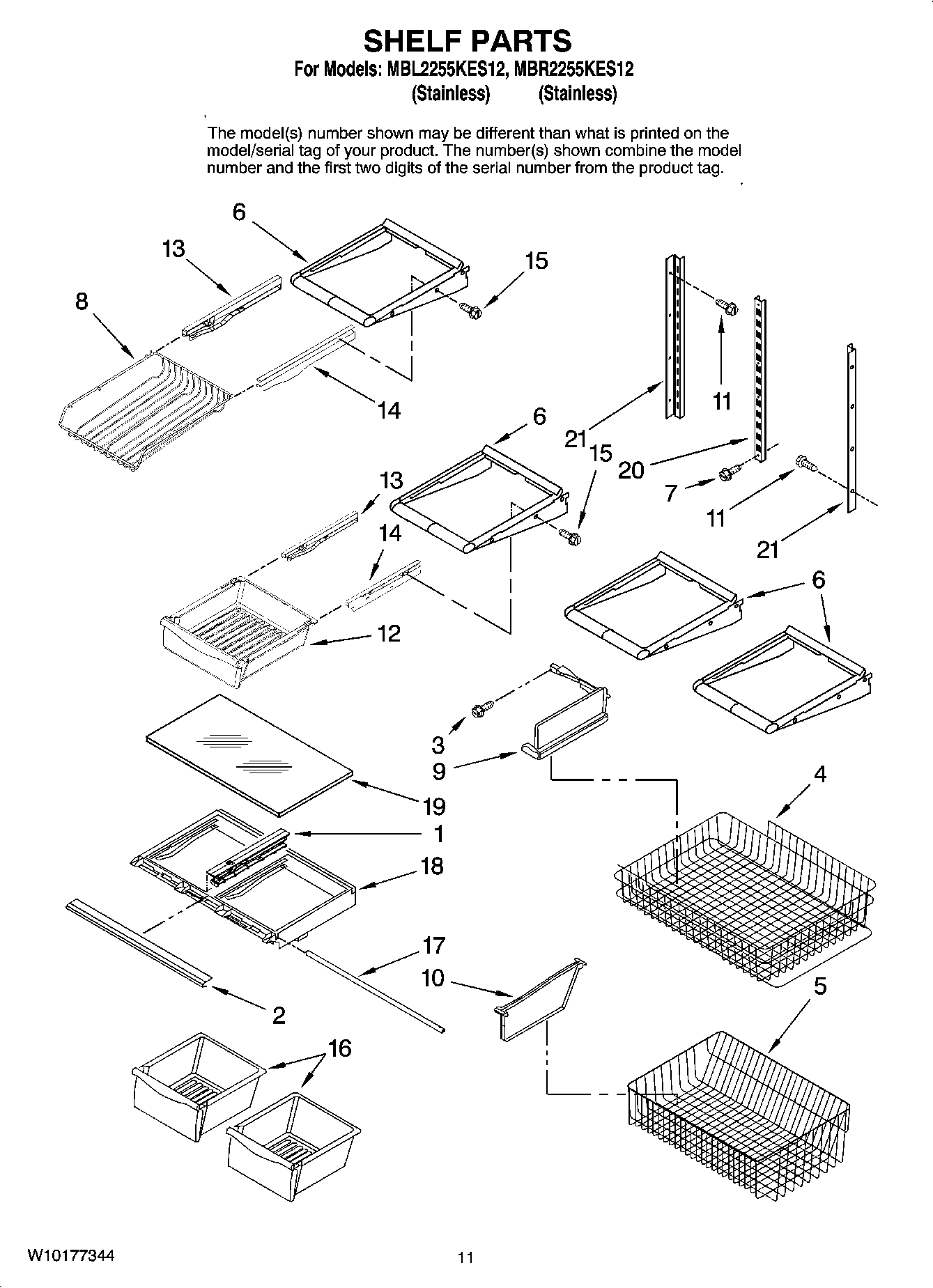 SHELF PARTS
For Models: MBL2255KES12, MBR2255KES12
(Stainless) (Stainless)

The model(s) number shown may be different than what is printed on the model/serial tag of your product. The number(s) shown combine the model number and the first two digits of the serial number from the product tag.

6
13
15
8
14
11
6
21
15
20
13
7
11
14
21
6
12
3
9
4
19
1
18
17
10
5
2
16

W10177344
11