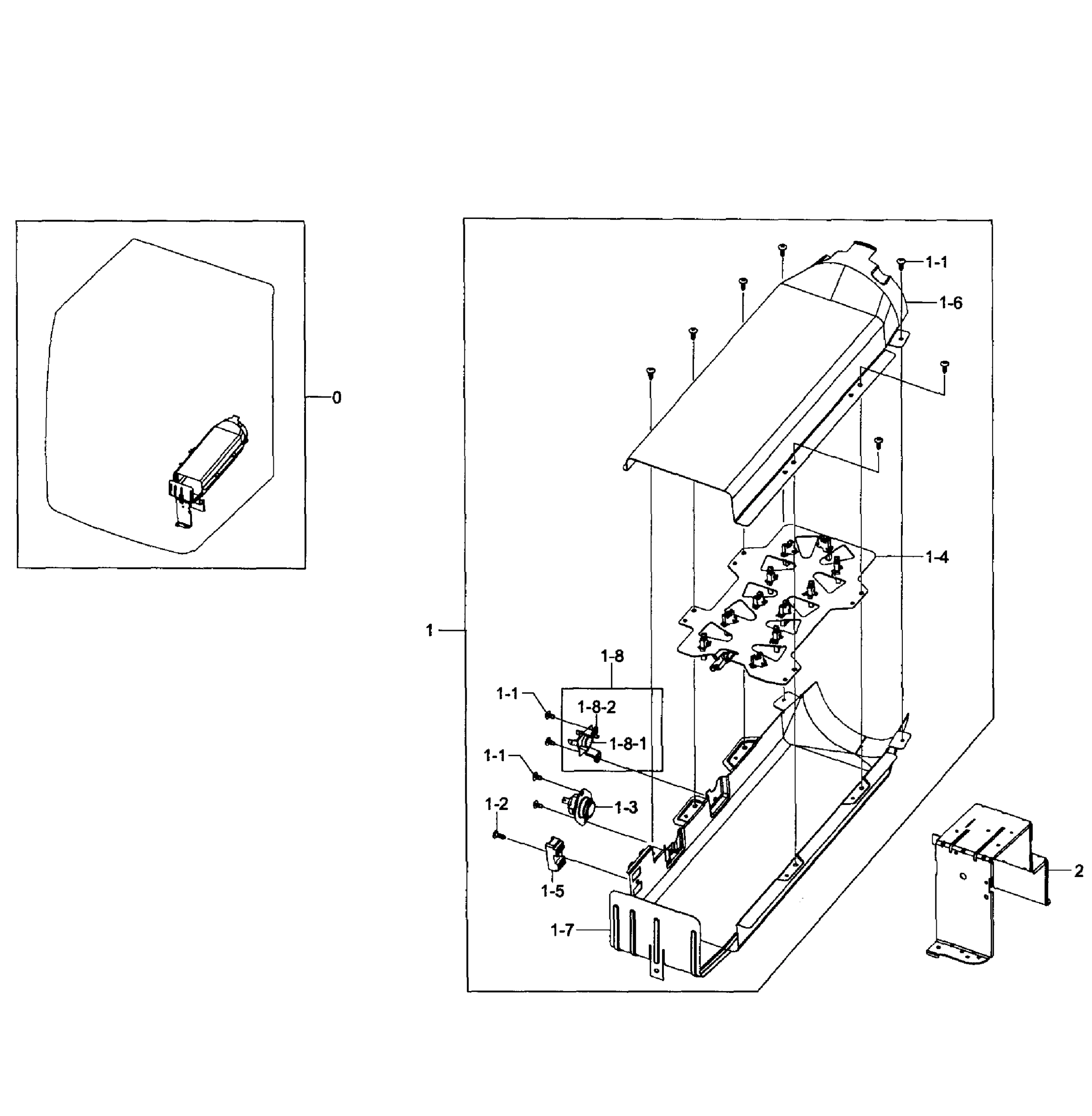 0

1-1
1-6
1-4
1
1-8
1-1
1-8-2
1-8-1
1-1
1-3
1-2
1-5
1-7
2