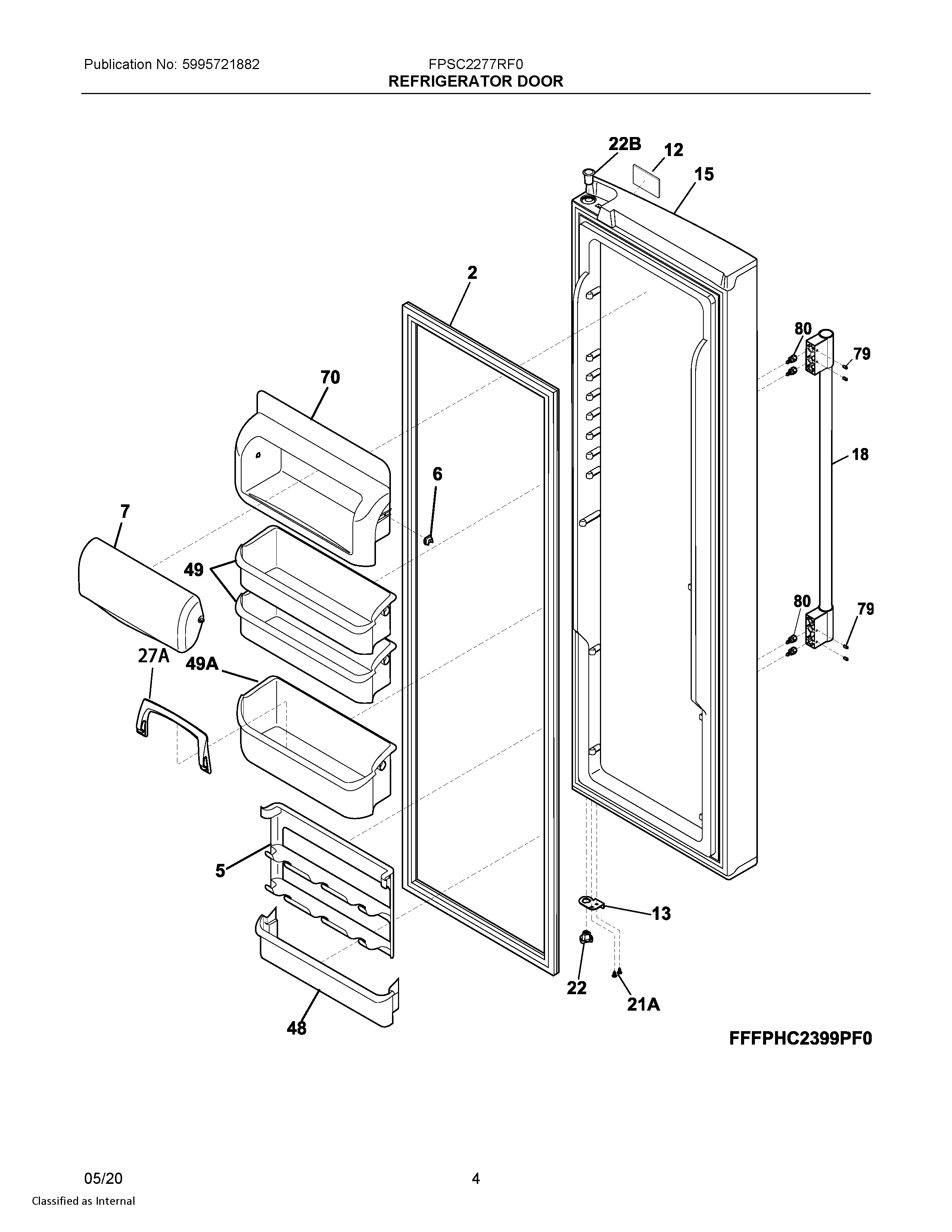 Publication No: 5995721882

FPSC2277RF0
REFRIGERATOR DOOR

22B
12
15
2
80
79
70
6
18
7
49
80
79
27A
49A
5
13
22
21A
48

FFFPHC2399PF0

05/20

4

Classified as Internal